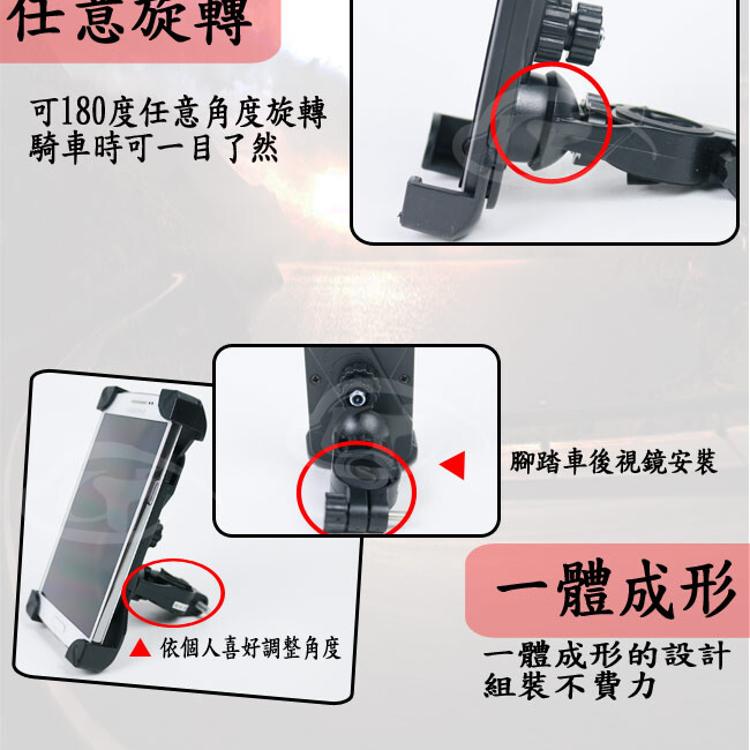 任意旋轉

可180度任意角度旋轉
騎車時可一目了然

▲ 腳踏車後視鏡安裝

▲ 依個人喜好調整角度

一體成形

一體成形的設計
組裝不費力