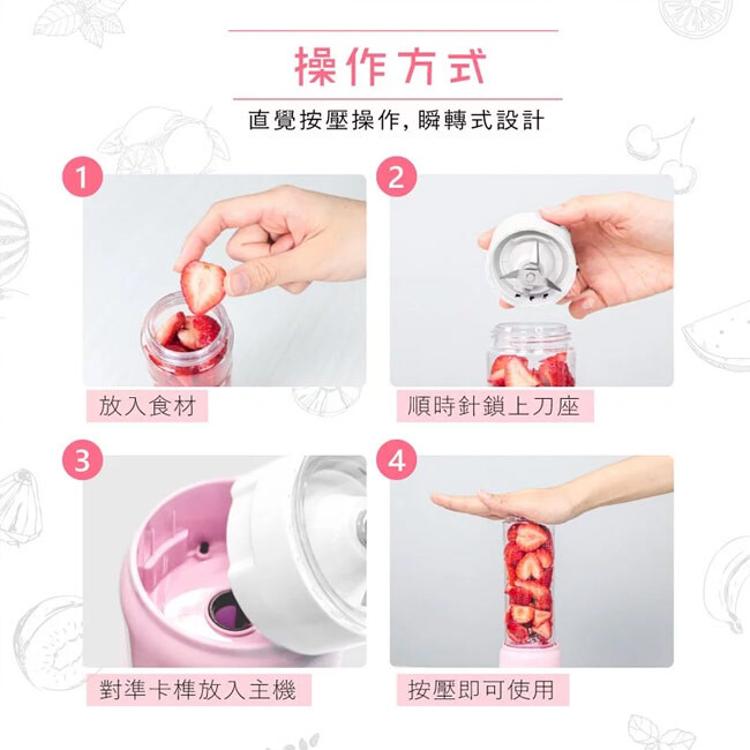 操作方式

直覺按壓操作, 瞬轉式設計

1

放入食材

2

順時針鎖上刀座

3

對準卡榫放入主機

4

按壓即可使用