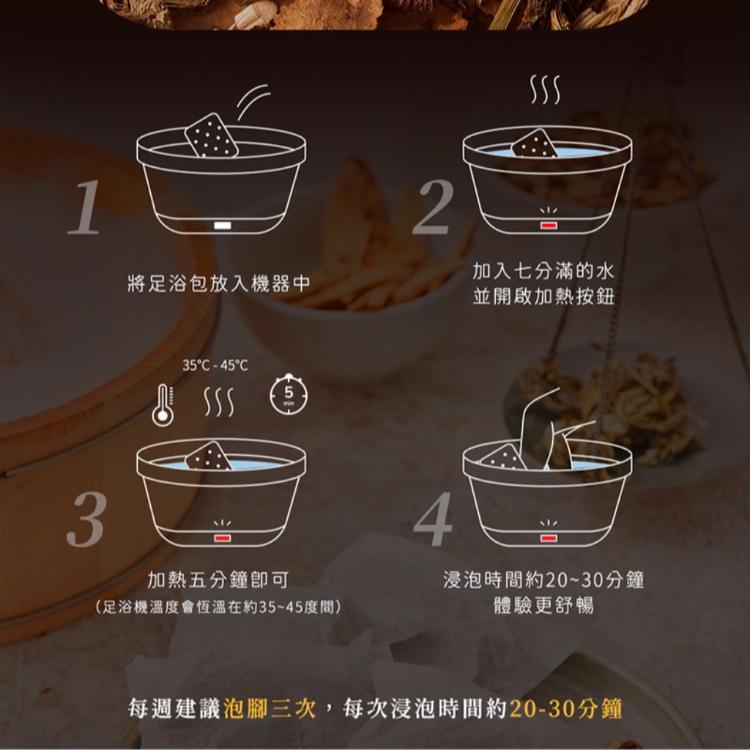 1

將足浴包放入機器中

2

加入七分滿的水
並開啟加熱按鈕

35°C - 45°C

5
min

3

加熱五分鐘即可
（足浴機溫度會恆溫在約35~45度間）

4

浸泡時間約20~30分鐘
體驗更舒暢

每週建議泡腳三次，每次浸泡時間約20-30分鐘