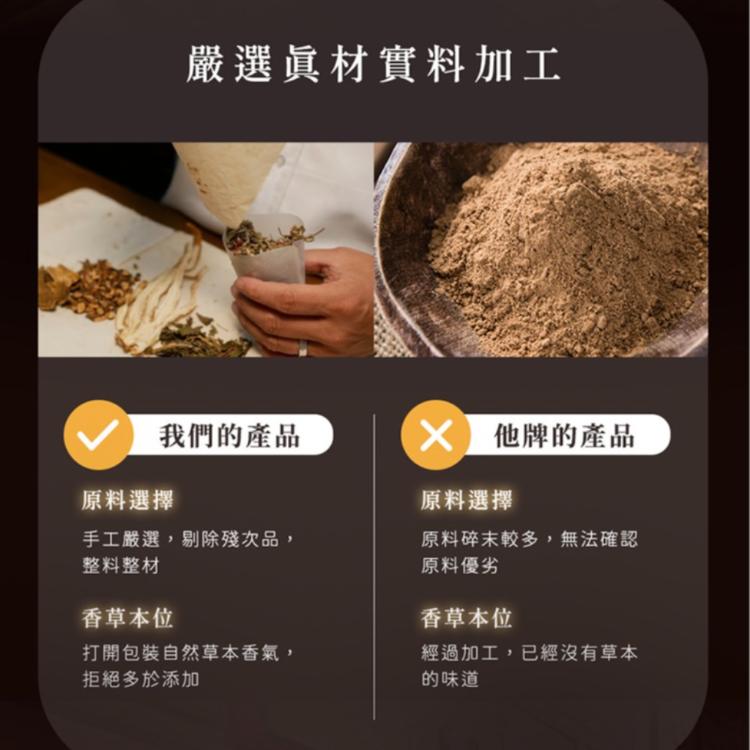 嚴選眞材實料加工

我們的產品

原料選擇

手工嚴選，剔除殘次品，整料整材

香草本位

打開包裝自然草本香氣，拒絕多於添加

他牌的產品

原料選擇

原料碎末較多，無法確認原料優劣

香草本位

經過加工，已經沒有草本的味道