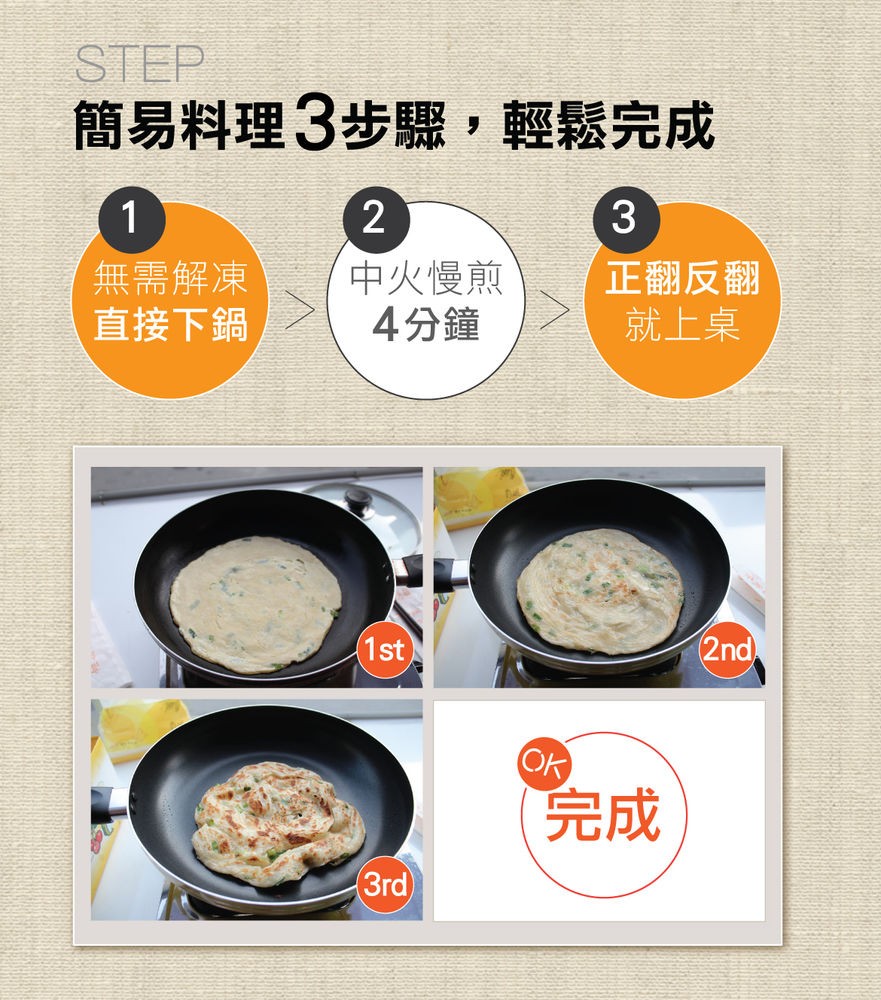 STEP
簡易料理3步驟，輕鬆完成

1
無需解凍
直接下鍋

2
中火慢煎
4分鐘

3
正翻反翻
就上桌

1st

2nd

3rd

OK
完成