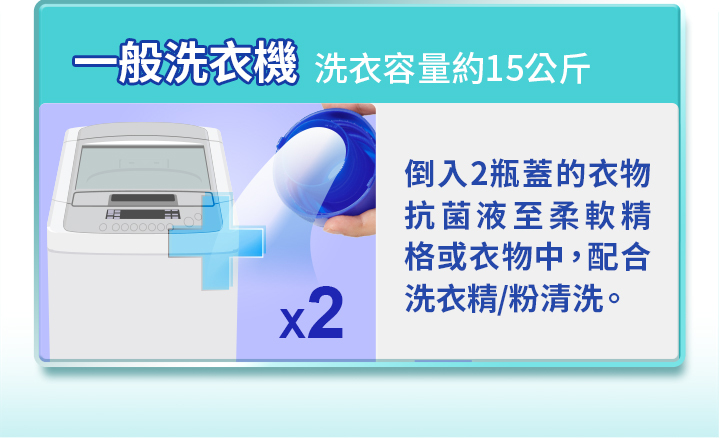 一般洗衣機 洗衣容量約15公斤

x2

倒入2瓶蓋的衣物抗菌液至柔軟精格或衣物中，配合洗衣精/粉清洗。