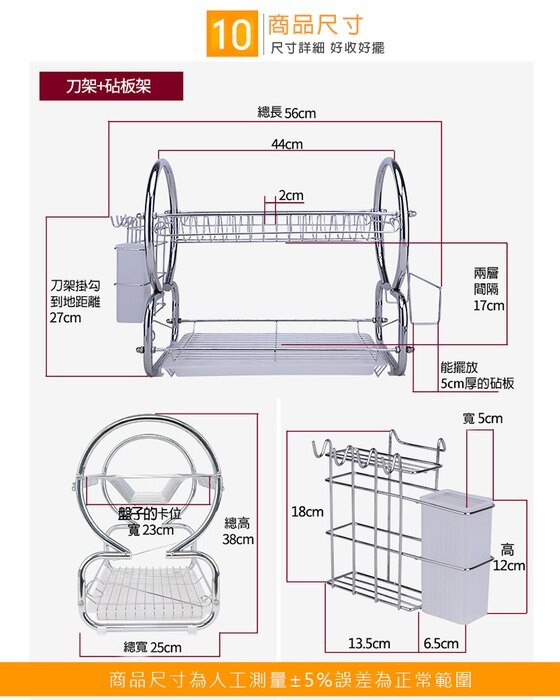 10 商品尺寸
尺寸詳細 好收好擺

刀架+砧板架

總長 56cm

44cm

2cm

刀架掛勾到地距離 27cm

兩層間隔 17cm

能擺放 5cm厚的砧板

盤子的卡位 寬 23cm

總高 38cm

總寬 25cm

寬 5cm

18cm

高 12cm

13.5cm

6.5cm

商品尺寸為人工測量±5%誤差為正常範圍