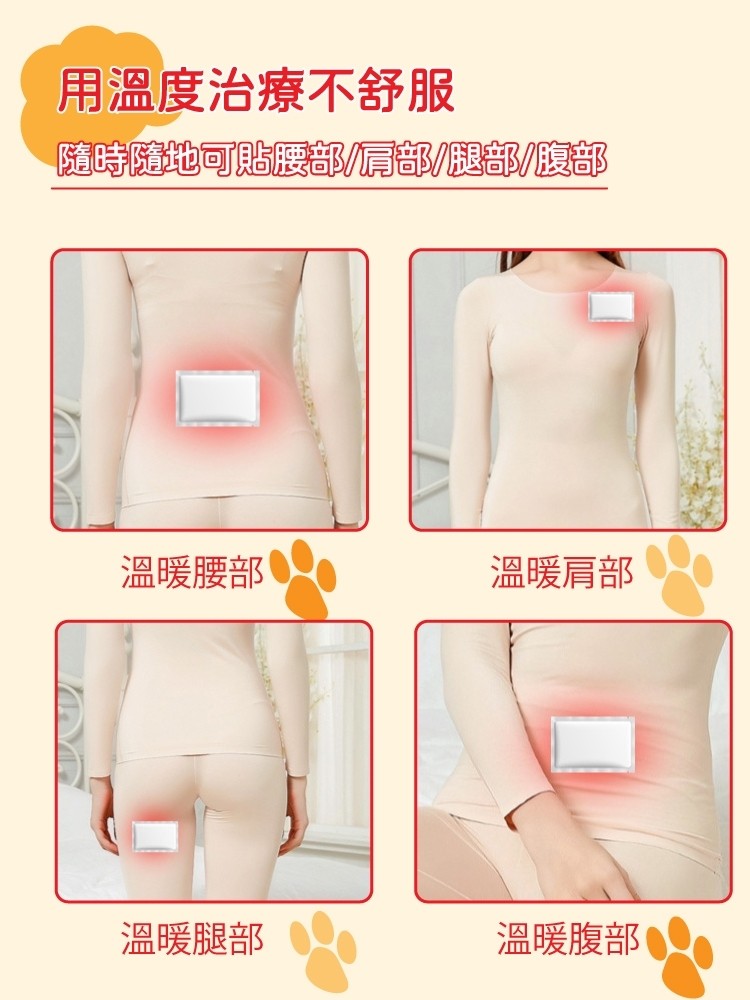 用溫度治療不舒服

隨時隨地可貼腰部/肩部/腿部/腹部

溫暖腰部

溫暖肩部

溫暖腿部

溫暖腹部