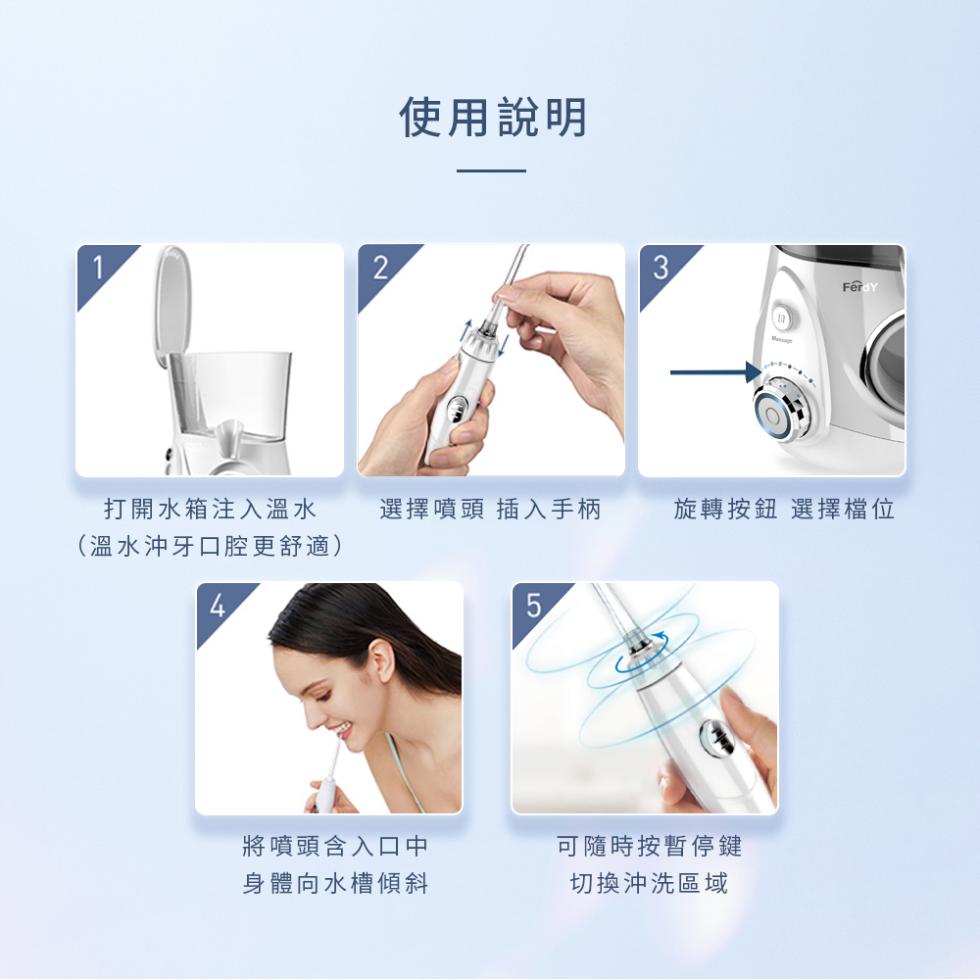 使用說明

1

打開水箱注入溫水
(溫水沖牙口腔更舒適)

2

選擇噴頭 插入手柄

3

FerdY

Massage

旋轉按鈕 選擇檔位

4

將噴頭含入口中
身體向水槽傾斜

5

可隨時按暫停鍵
切換沖洗區域