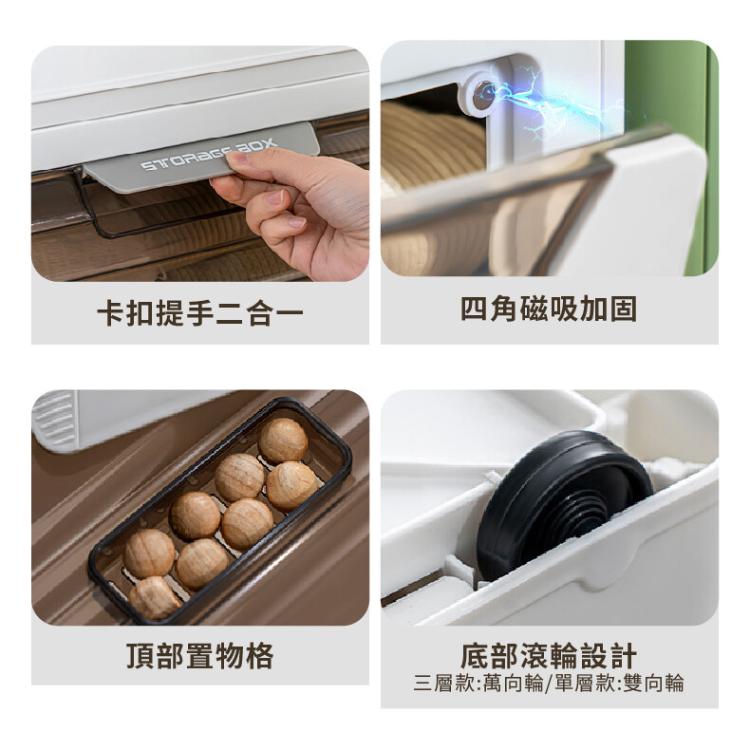 STORAGE BOX

卡扣提手二合一

四角磁吸加固

頂部置物格

底部滾輪設計
三層款:萬向輪/單層款:雙向輪