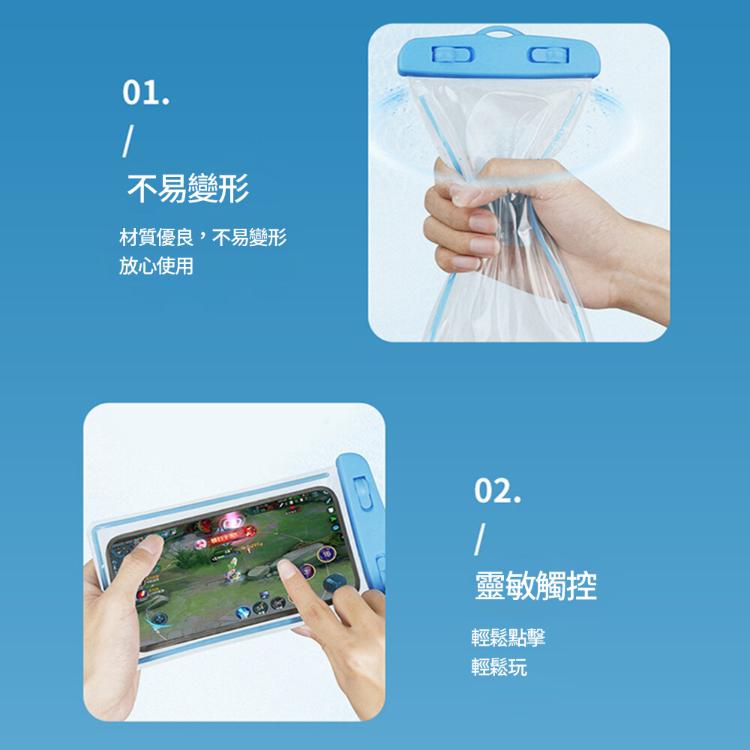 01.
/
不易變形

材質優良，不易變形
放心使用

02.
/
靈敏觸控

輕鬆點擊
輕鬆玩