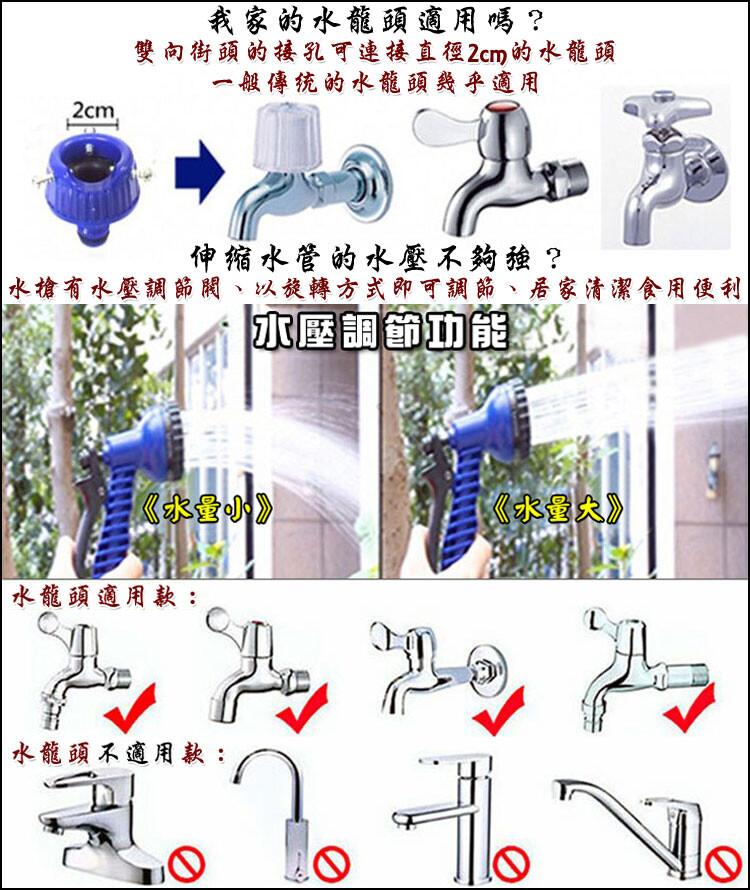 我家的水龍頭適用嗎？
雙向街頭的接孔可連接直徑2cm的水龍頭
一般傳統的水龍頭幾乎適用

2cm

伸縮水管的水壓不夠強？
水槍有水壓調節閥、以旋轉方式即可調節、居家清潔食用便利

水壓調節功能

《水量小》

《水量大》

水龍頭適用款：

水龍頭不適用款：