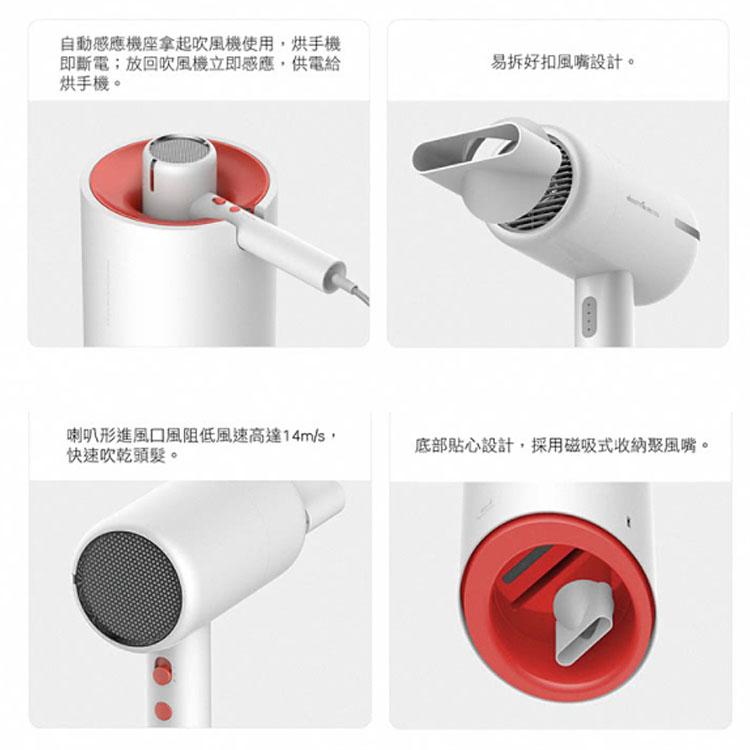 自動感應機座拿起吹風機使用，烘手機即斷電；放回吹風機立即感應，供電給烘手機。

易拆好扣風嘴設計。

喇叭形進風口風阻低風速高達14m/s，快速吹乾頭髮。

底部貼心設計，採用磁吸式收納聚風嘴。