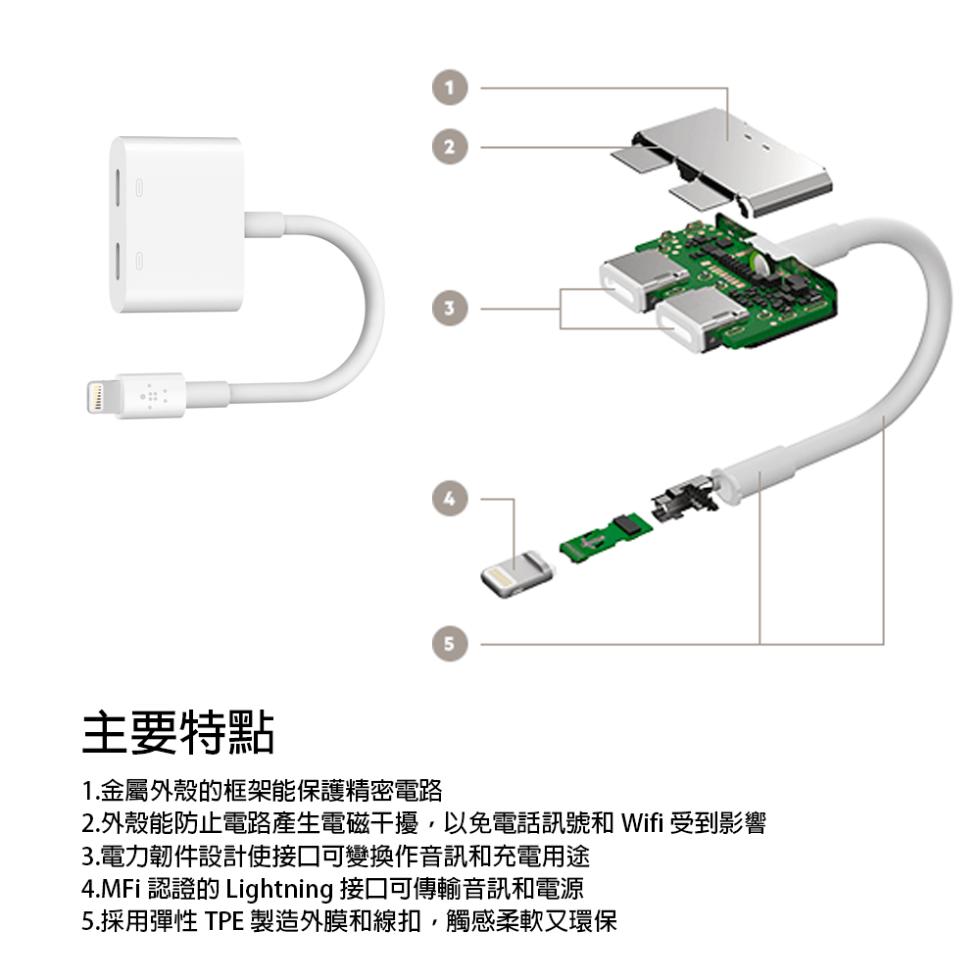 1
2
3
4
5

主要特點

1.金屬外殼的框架能保護精密電路
2.外殼能防止電路產生電磁干擾，以免電話訊號和 Wifi 受到影響
3.電力韌件設計使接口可變換作音訊和充電用途
4.MFi 認證的 Lightning 接口可傳輸音訊和電源
5.採用彈性 TPE 製造外膜和線扣，觸感柔軟又環保