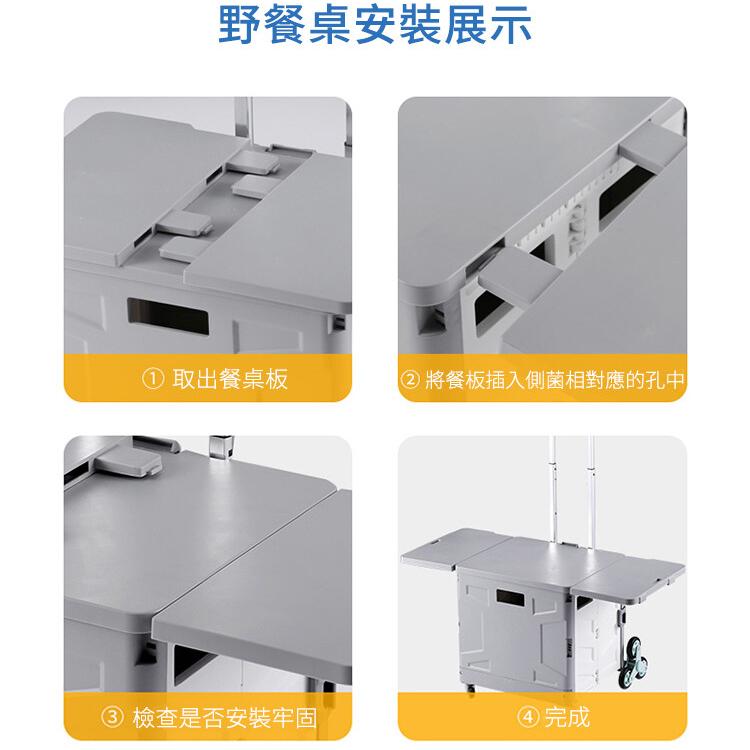 野餐桌安裝展示

① 取出餐桌板

② 將餐板插入側菌相對應的孔中

③ 檢查是否安裝牢固

④ 完成