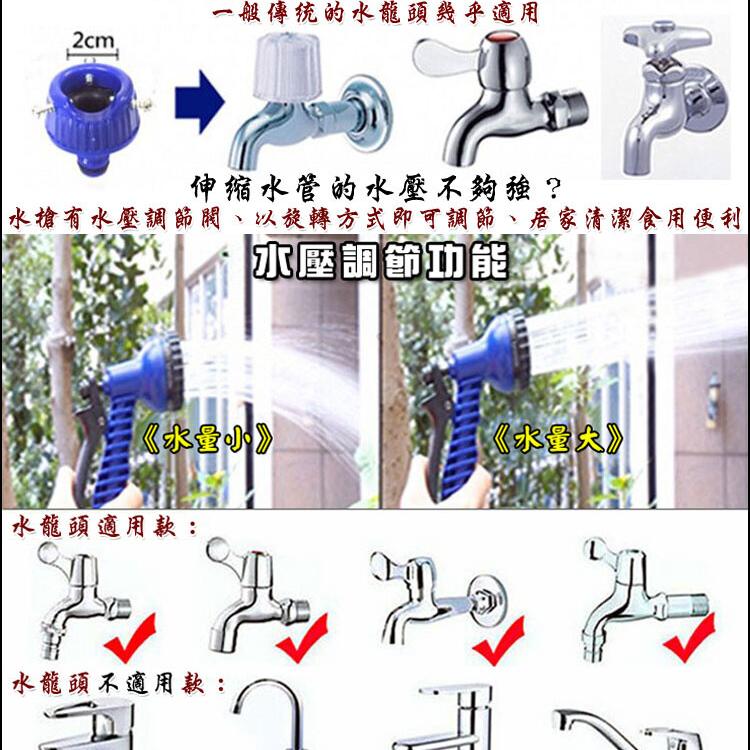 一般傳統的水龍頭幾乎適用

2cm

伸縮水管的水壓不夠強？

水槍有水壓調節閥、以旋轉方式即可調節、居家清潔食用便利

水壓調節功能

《水量小》

《水量大》

水龍頭適用款：

水龍頭不適用款：