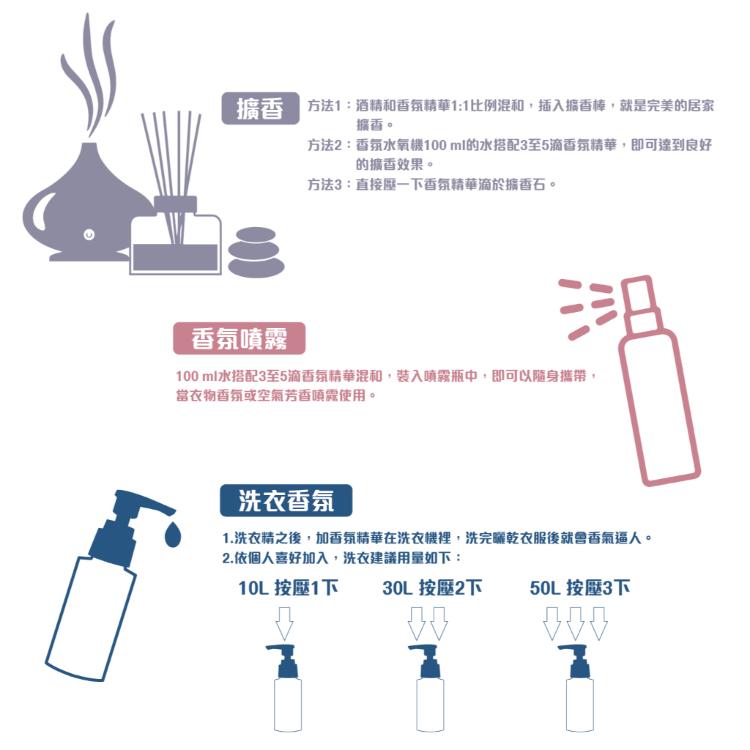 擴香

方法1：酒精和香氛精華1:1比例混和，插入擴香棒，就是完美的居家擴香。
方法2：香氛水氧機100 ml的水搭配3至5滴香氛精華，即可達到良好的擴香效果。
方法3：直接壓一下香氛精華滴於擴香石。

香氛噴霧

100 ml水搭配3至5滴香氛精華混和，裝入噴霧瓶中，即可以隨身攜帶，當衣物香氛或空氣芳香噴霧使用。

洗衣香氛

1.洗衣精之後，加香氛精華在洗衣機裡，洗完曬乾衣服後就會香氣逼人。
2.依個人喜好加入，洗衣建議用量如下：

10L 按壓1下　30L 按壓2下　50L 按壓3下