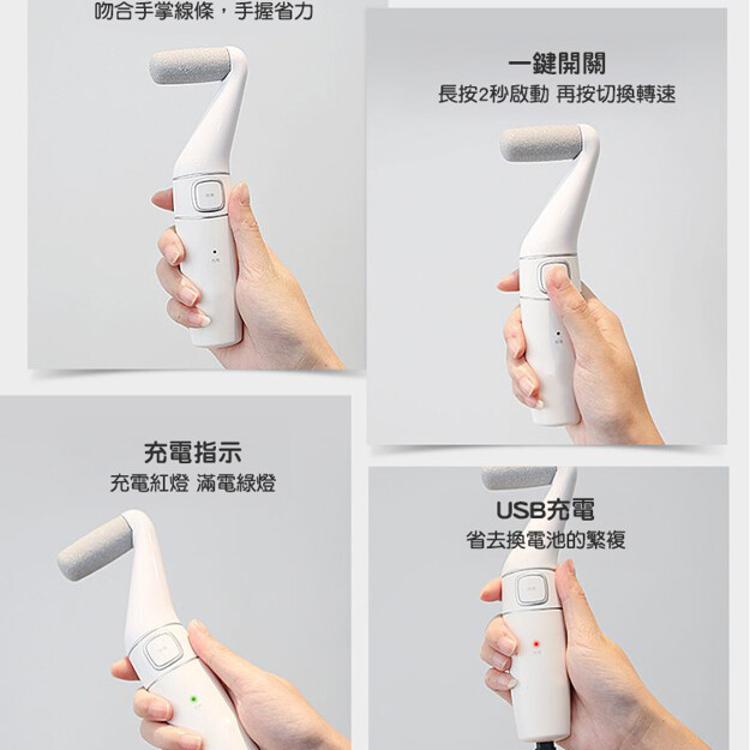 吻合手掌線條，手握省力

一鍵開關
長按2秒啟動 再按切換轉速

充電指示
充電紅燈 滿電綠燈

USB充電
省去換電池的繁複