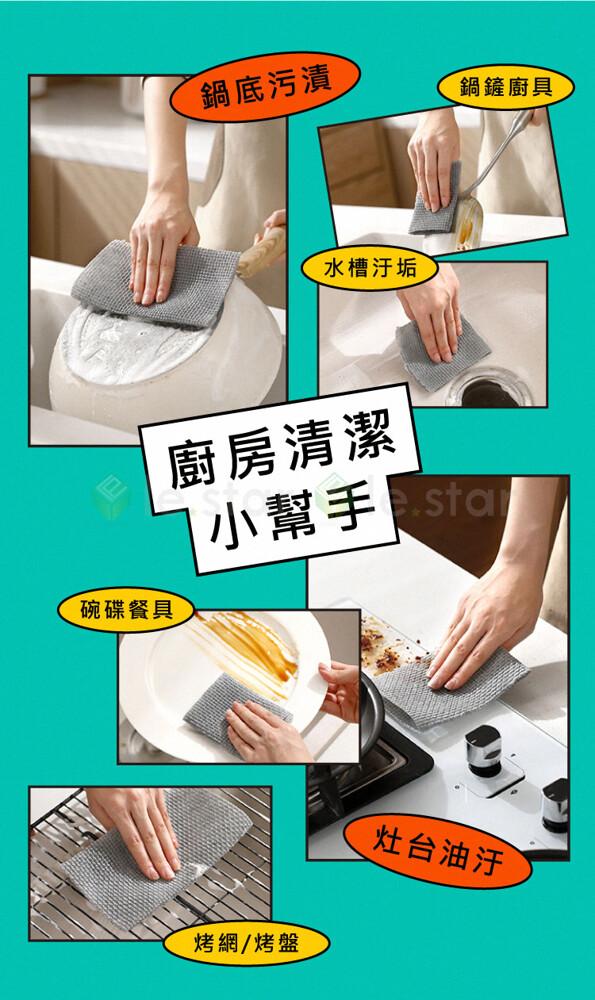 鍋底污漬

鍋鏟廚具

水槽汙垢

廚房清潔
小幫手

e.star e.star

碗碟餐具

灶台油汙

烤網/烤盤