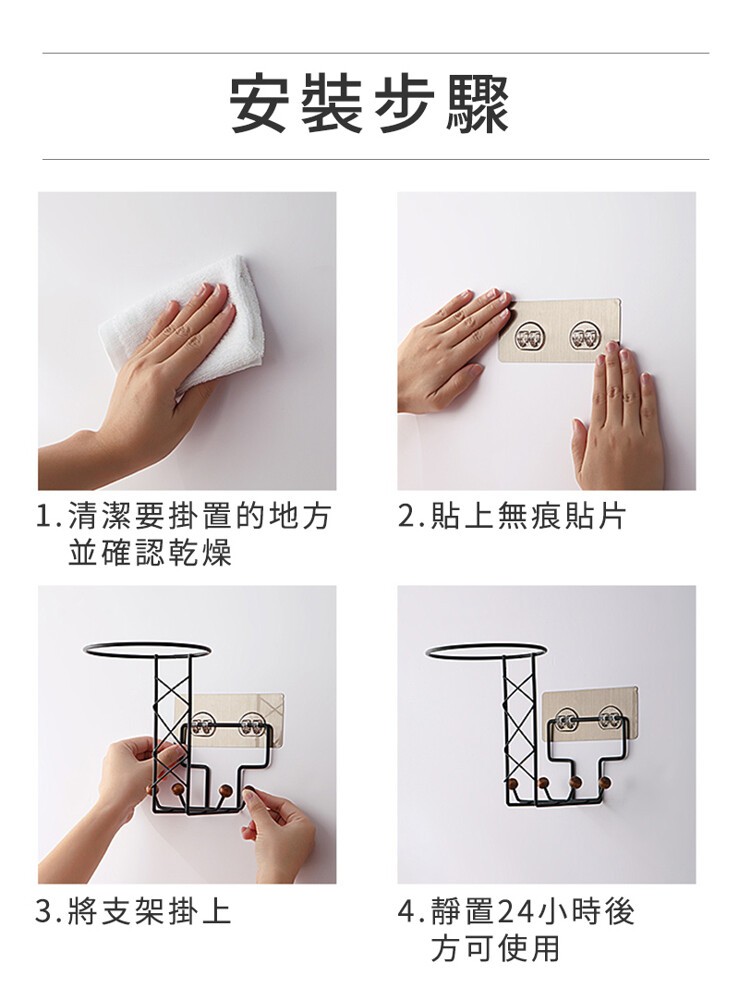 安裝步驟

1.清潔要掛置的地方並確認乾燥

2.貼上無痕貼片

3.將支架掛上

4.靜置24小時後方可使用