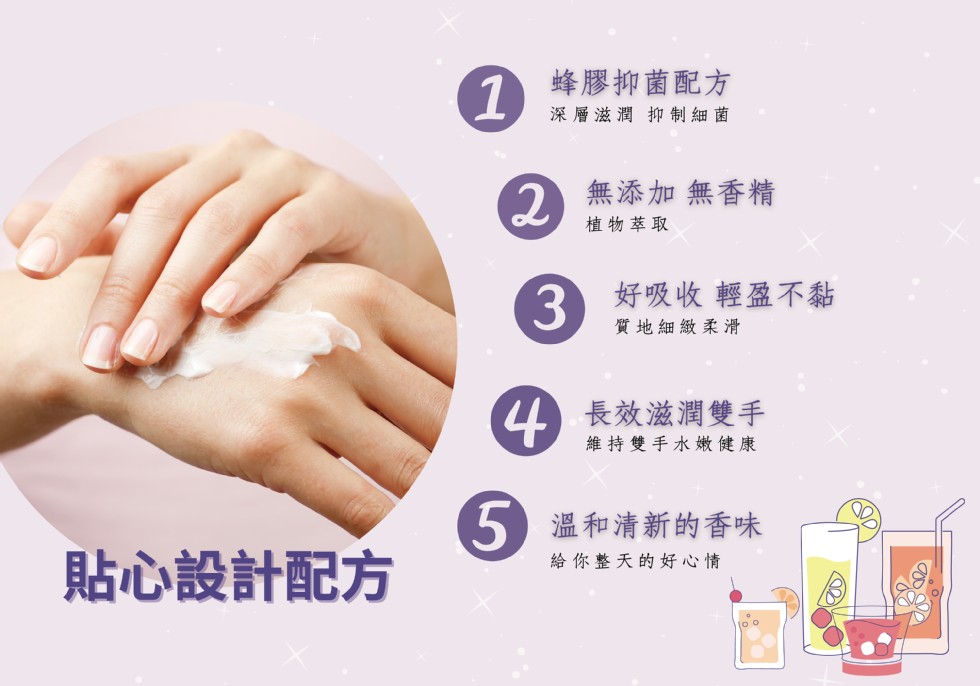 1
蜂膠抑菌配方
深層滋潤 抑制細菌

2
無添加 無香精
植物萃取

3
好吸收 輕盈不黏
質地細緻柔滑

4
長效滋潤雙手
維持雙手水嫩健康

5
溫和清新的香味
給你整天的好心情

貼心設計配方