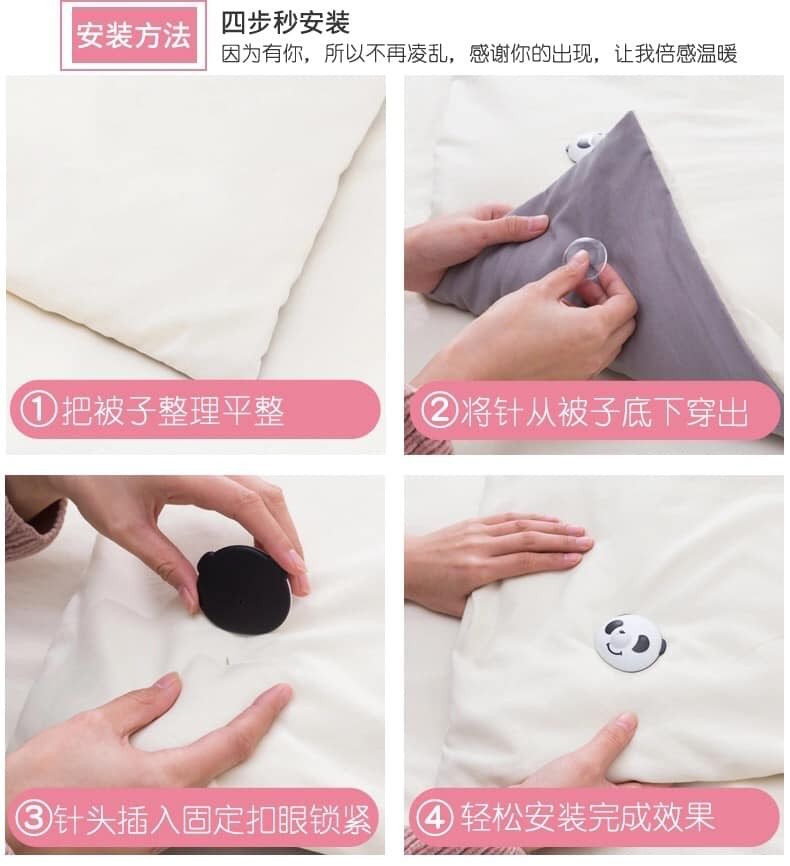 安装方法

四步秒安装
因为有你，所以不再凌乱，感谢你的出现，让我倍感温暖

①把被子整理平整

②将针从被子底下穿出

③针头插入固定扣眼锁紧

④轻松安装完成效果