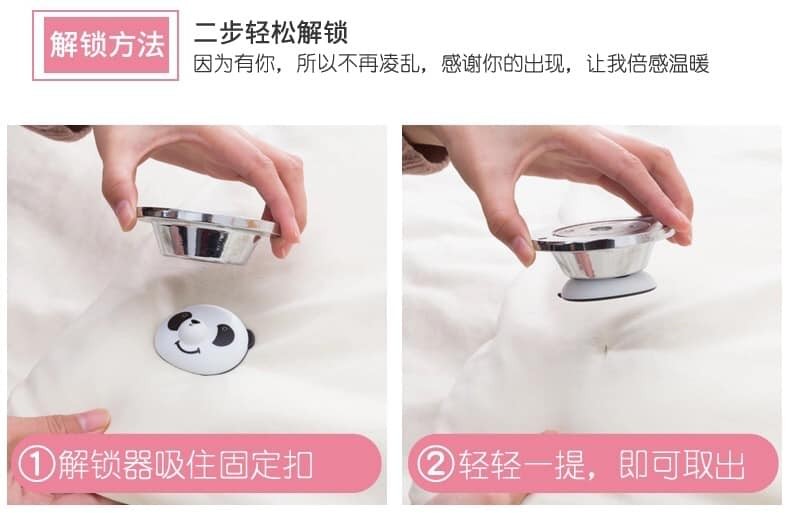 解锁方法

二步轻松解锁

因为有你，所以不再凌乱，感谢你的出现，让我倍感温暖

①解锁器吸住固定扣

②轻轻一提，即可取出