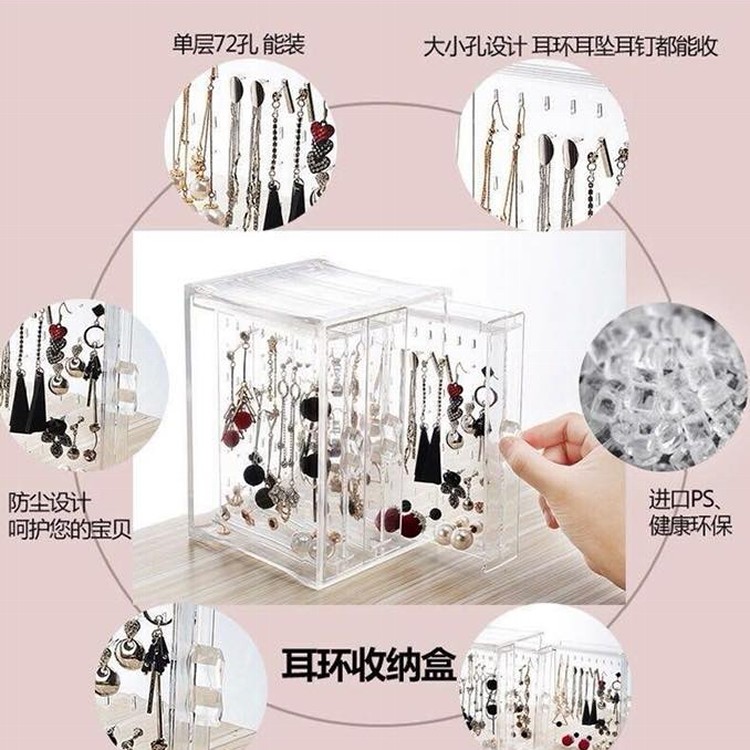 单层72孔 能装

大小孔设计 耳环耳坠耳钉都能收

防尘设计
呵护您的宝贝

进口PS、
健康环保

耳环收纳盒