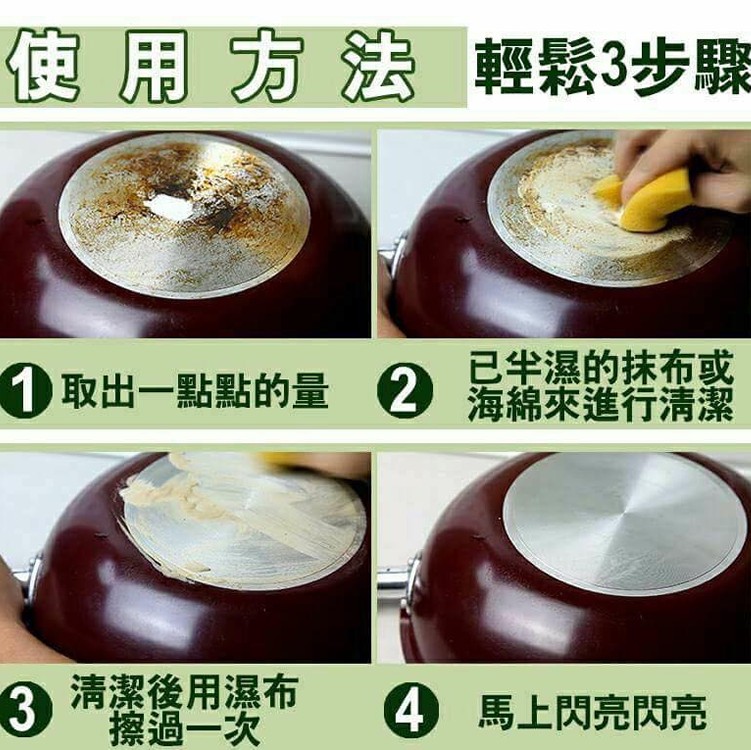 使用方法 輕鬆3步驟

1 取出一點點的量

2 已半濕的抹布或海綿來進行清潔

3 清潔後用濕布擦過一次

4 馬上閃亮閃亮