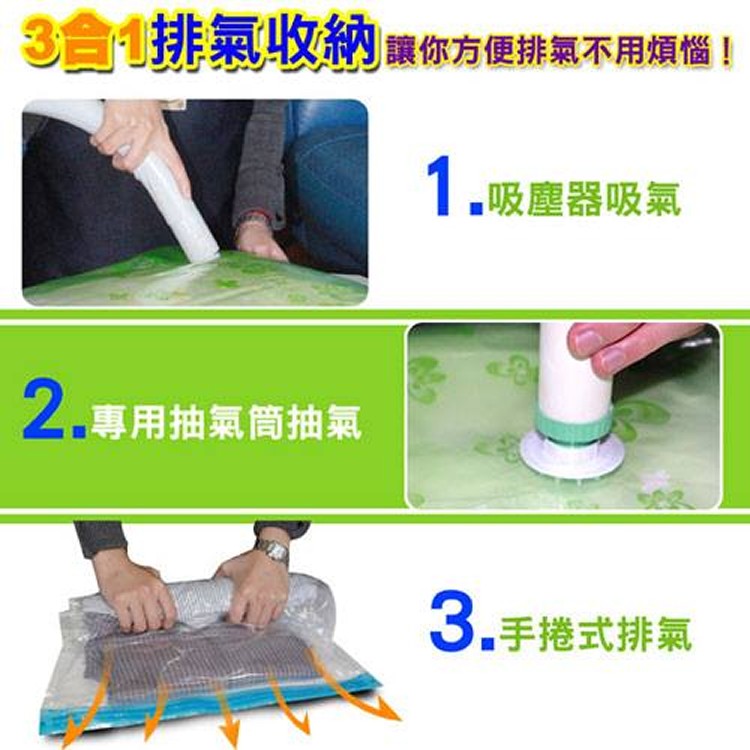 3合1排氣收納 讓你方便排氣不用煩惱！

1.吸塵器吸氣

2.專用抽氣筒抽氣

3.手捲式排氣