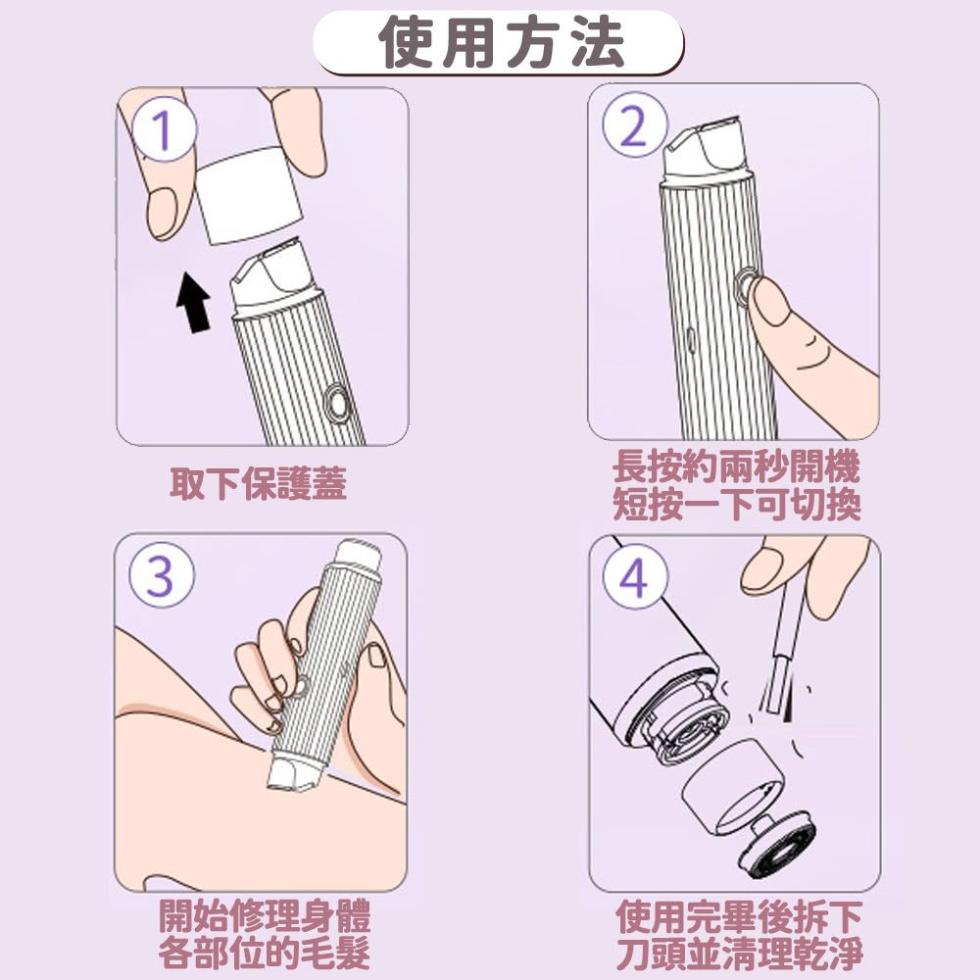 使用方法

1

取下保護蓋

2

長按約兩秒開機
短按一下可切換

3

開始修理身體
各部位的毛髮

4

使用完畢後拆下
刀頭並清理乾淨