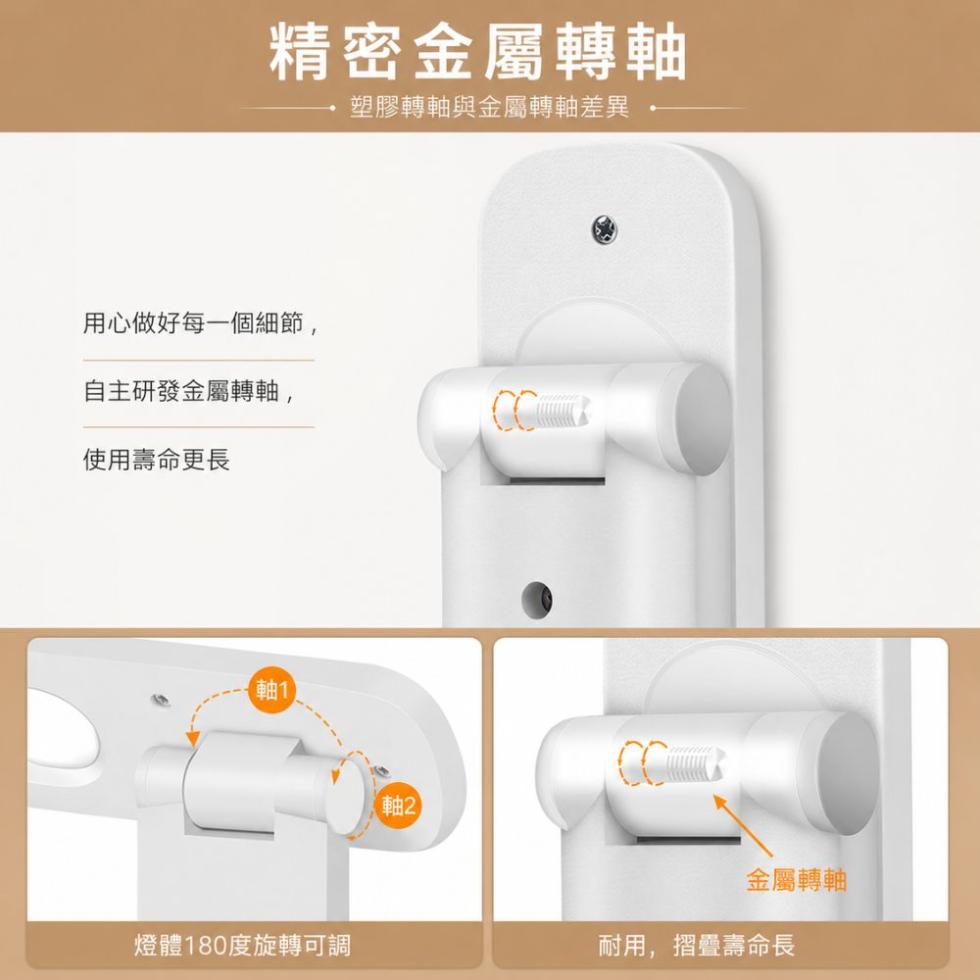 精密金屬轉軸

塑膠轉軸與金屬轉軸差異

用心做好每一個細節，

自主研發金屬轉軸，

使用壽命更長

軸1

軸2

燈體180度旋轉可調

金屬轉軸

耐用，摺疊壽命長