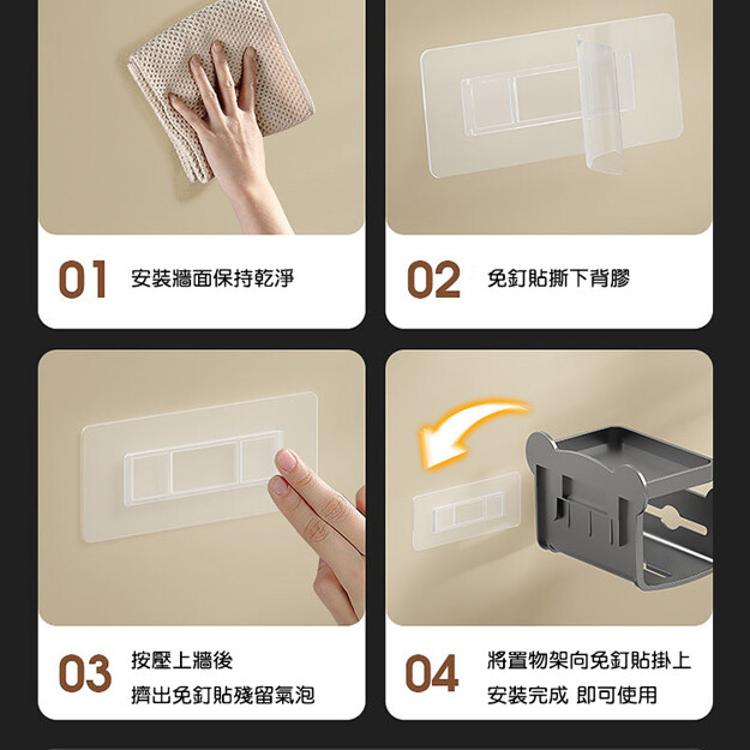 01 安裝牆面保持乾淨

02 免釘貼撕下背膠

03 按壓上牆後
擠出免釘貼殘留氣泡

04 將置物架向免釘貼掛上
安裝完成 即可使用