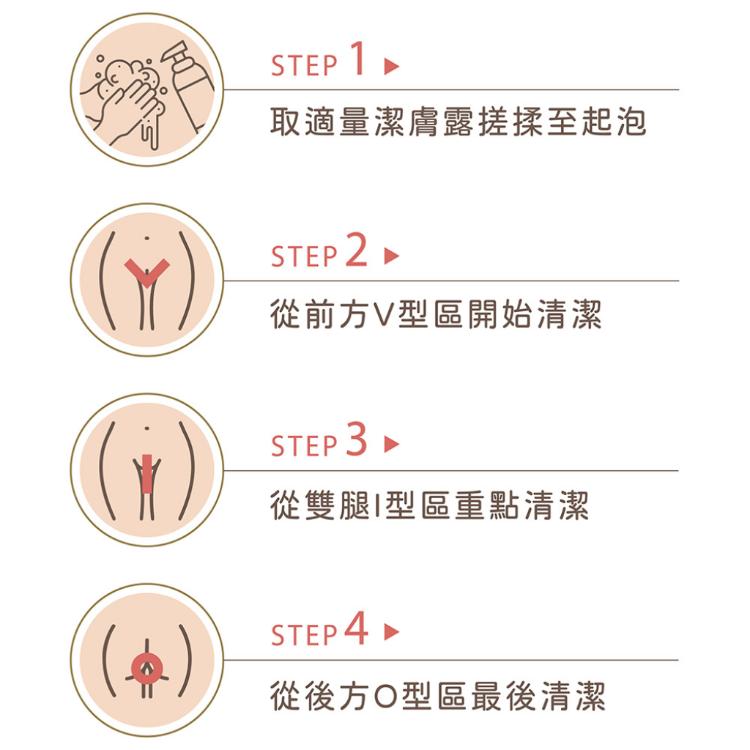 STEP 1 ▶
取適量潔膚露搓揉至起泡

STEP 2 ▶
從前方V型區開始清潔

STEP 3 ▶
從雙腿I型區重點清潔

STEP 4 ▶
從後方O型區最後清潔