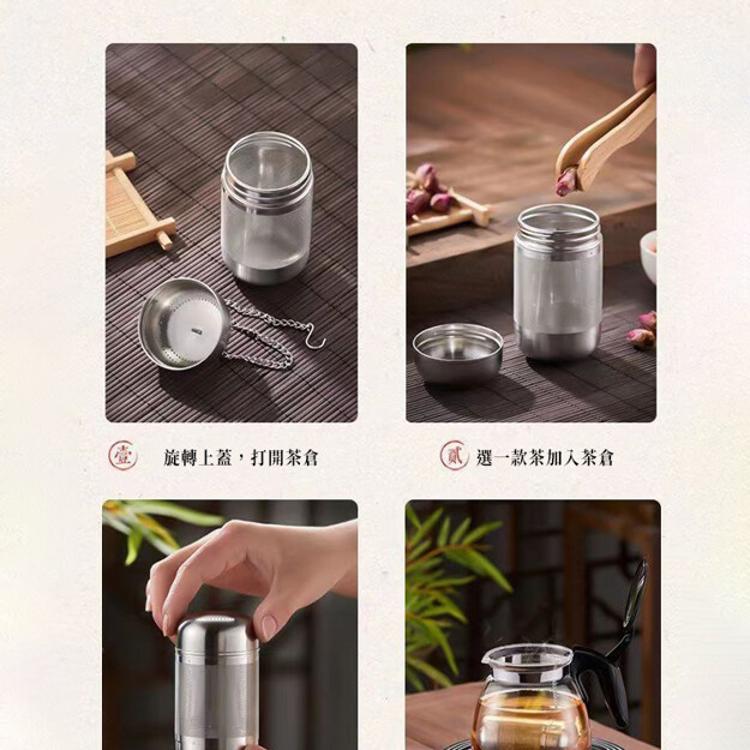 壹 旋轉上蓋，打開茶倉

貳 選一款茶加入茶倉