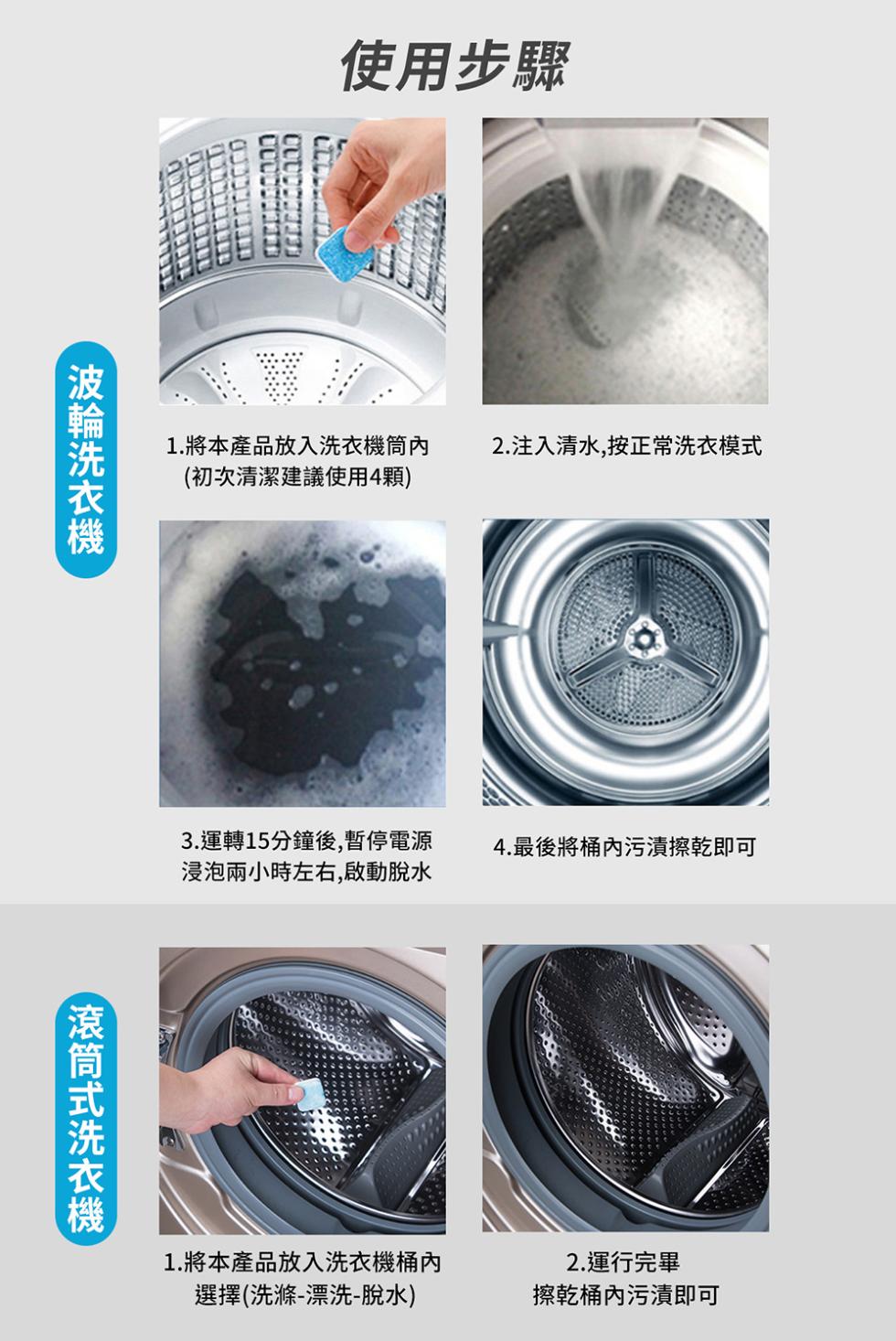 使用步驟

波輪洗衣機

1.將本產品放入洗衣機筒內
(初次清潔建議使用4顆)

2.注入清水,按正常洗衣模式

3.運轉15分鐘後,暫停電源
浸泡兩小時左右,啟動脫水

4.最後將桶內污漬擦乾即可

滾筒式洗衣機

1.將本產品放入洗衣機桶內
選擇(洗滌-漂洗-脫水)

2.運行完畢
擦乾桶內污漬即可