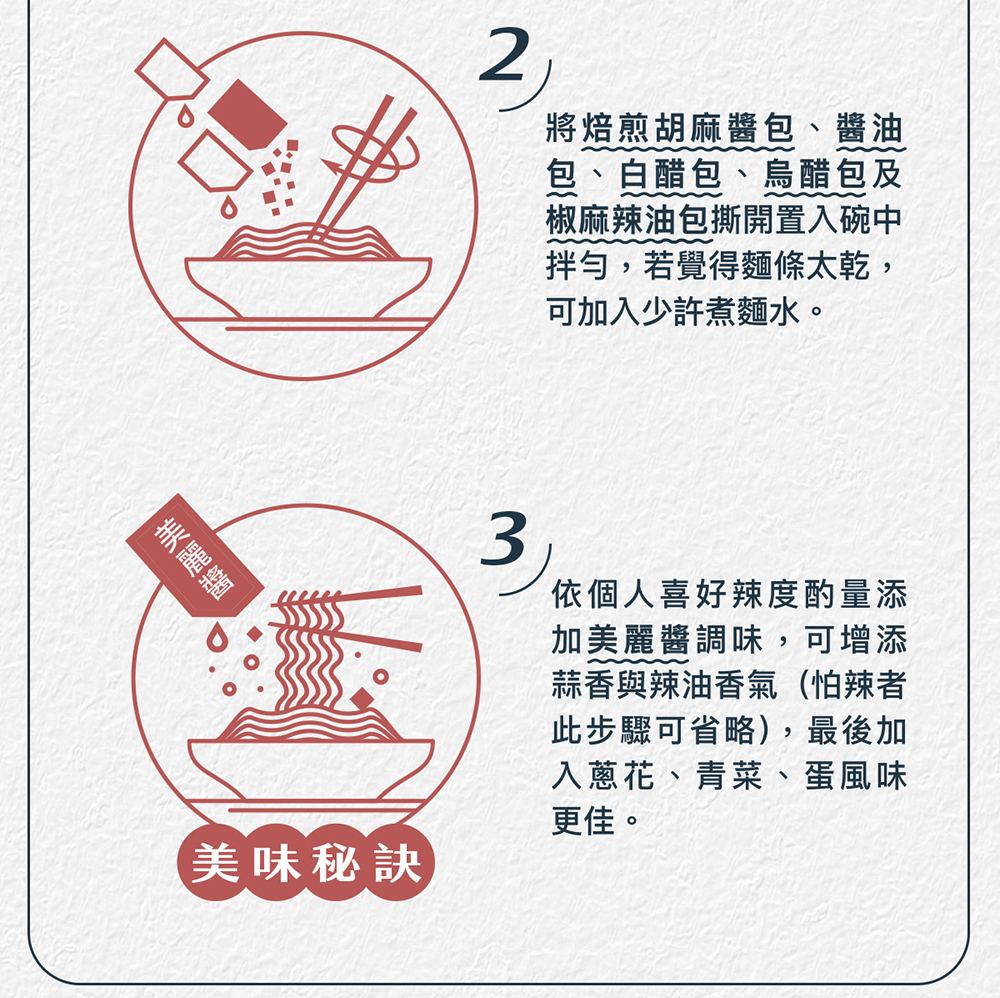 2

將焙煎胡麻醬包、醬油包、白醋包、烏醋包及椒麻辣油包撕開置入碗中拌勻，若覺得麵條太乾，可加入少許煮麵水。

美麗醬

3

依個人喜好辣度酌量添加美麗醬調味，可增添蒜香與辣油香氣（怕辣者此步驟可省略），最後加入蔥花、青菜、蛋風味更佳。

美味秘訣