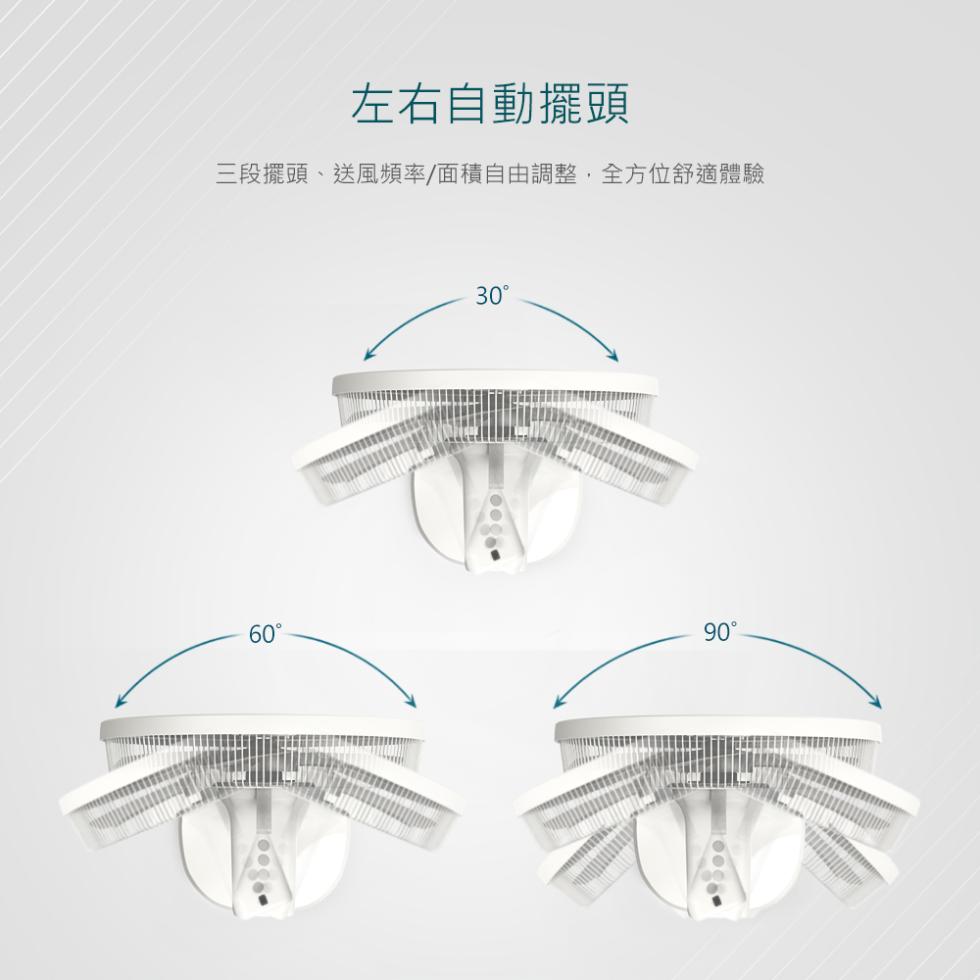 左右自動擺頭

三段擺頭、送風頻率/面積自由調整，全方位舒適體驗

30°

60°

90°