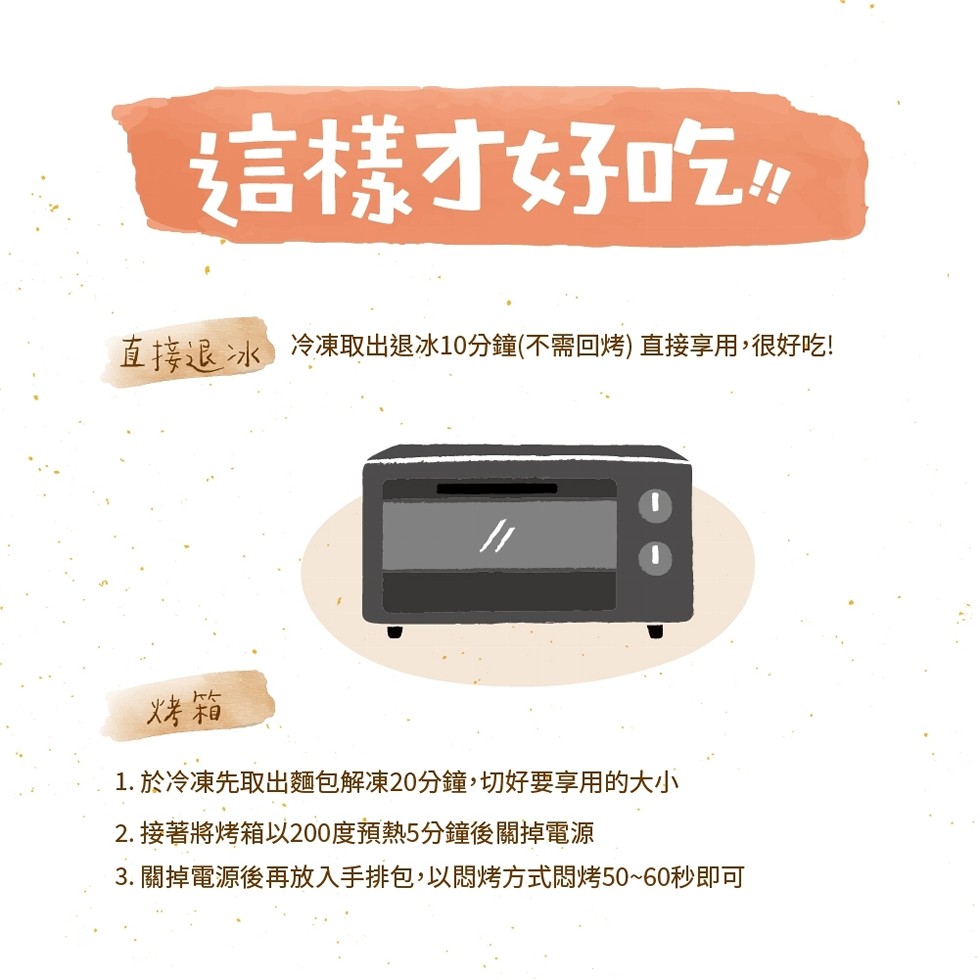 這樣才好吃!!

直接退冰

冷凍取出退冰10分鐘(不需回烤) 直接享用，很好吃!

烤箱

1. 於冷凍先取出麵包解凍20分鐘，切好要享用的大小

2. 接著將烤箱以200度預熱5分鐘後關掉電源

3. 關掉電源後再放入手排包，以悶烤方式悶烤50~60秒即可