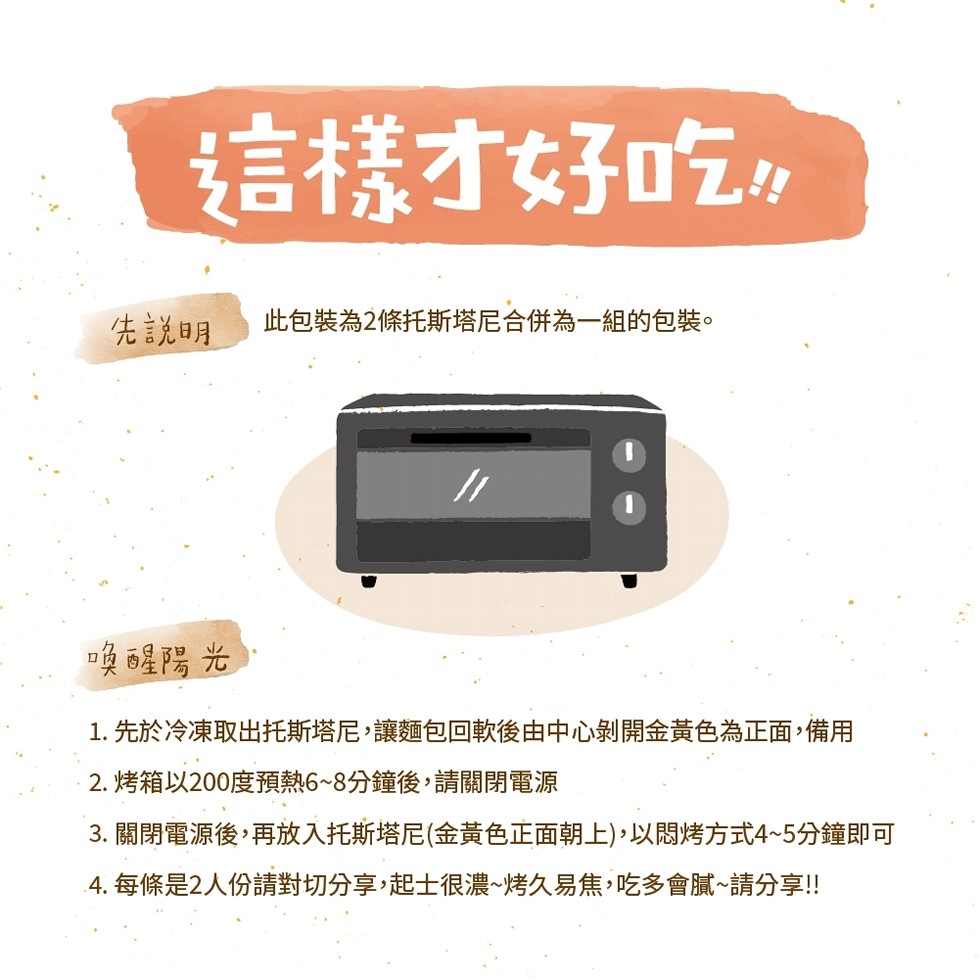 這樣才好吃!!

先說明

此包裝為2條托斯塔尼合併為一組的包裝。

喚醒陽光

1. 先於冷凍取出托斯塔尼,讓麵包回軟後由中心剝開金黃色為正面,備用

2. 烤箱以200度預熱6~8分鐘後,請關閉電源

3. 關閉電源後,再放入托斯塔尼(金黃色正面朝上),以悶烤方式4~5分鐘即可

4. 每條是2人份請對切分享,起士很濃~烤久易焦,吃多會膩~請分享!!