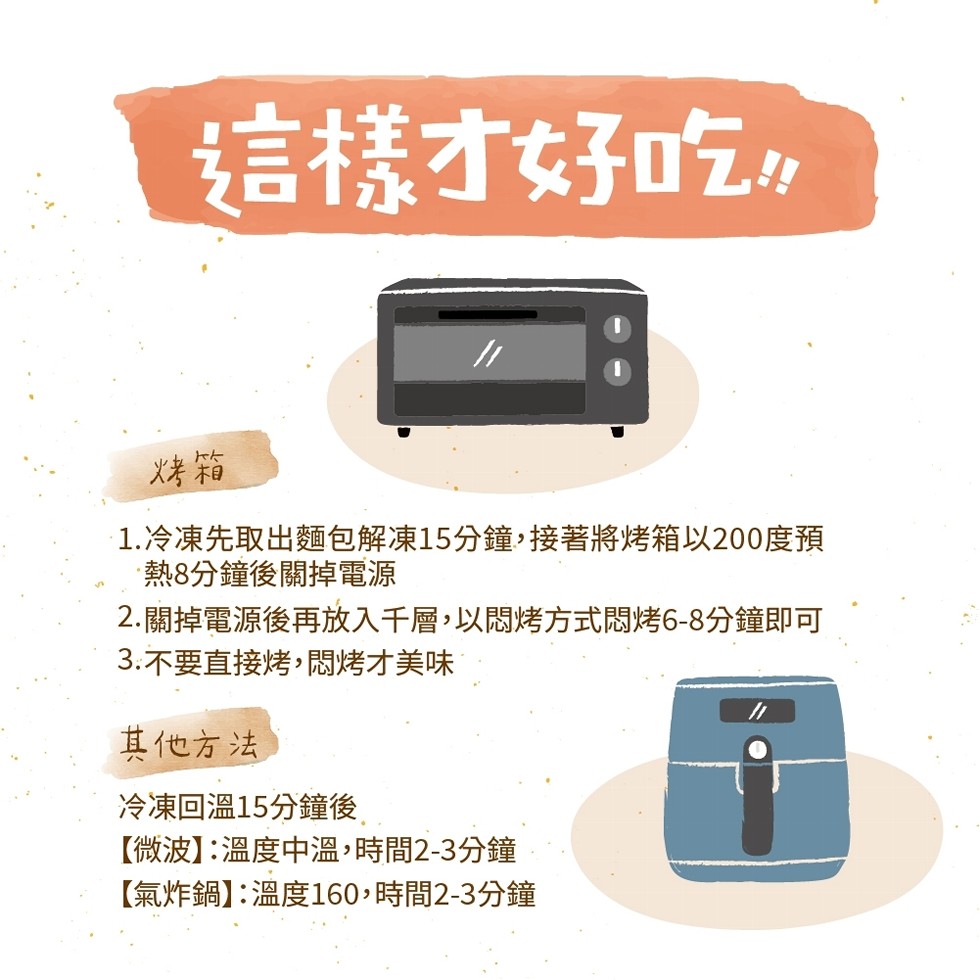 這樣才好吃!!

烤箱

1.冷凍先取出麵包解凍15分鐘,接著將烤箱以200度預熱8分鐘後關掉電源

2.關掉電源後再放入千層,以悶烤方式悶烤6-8分鐘即可

3.不要直接烤,悶烤才美味

其他方法

冷凍回溫15分鐘後
【微波】:溫度中溫,時間2-3分鐘
【氣炸鍋】:溫度160,時間2-3分鐘