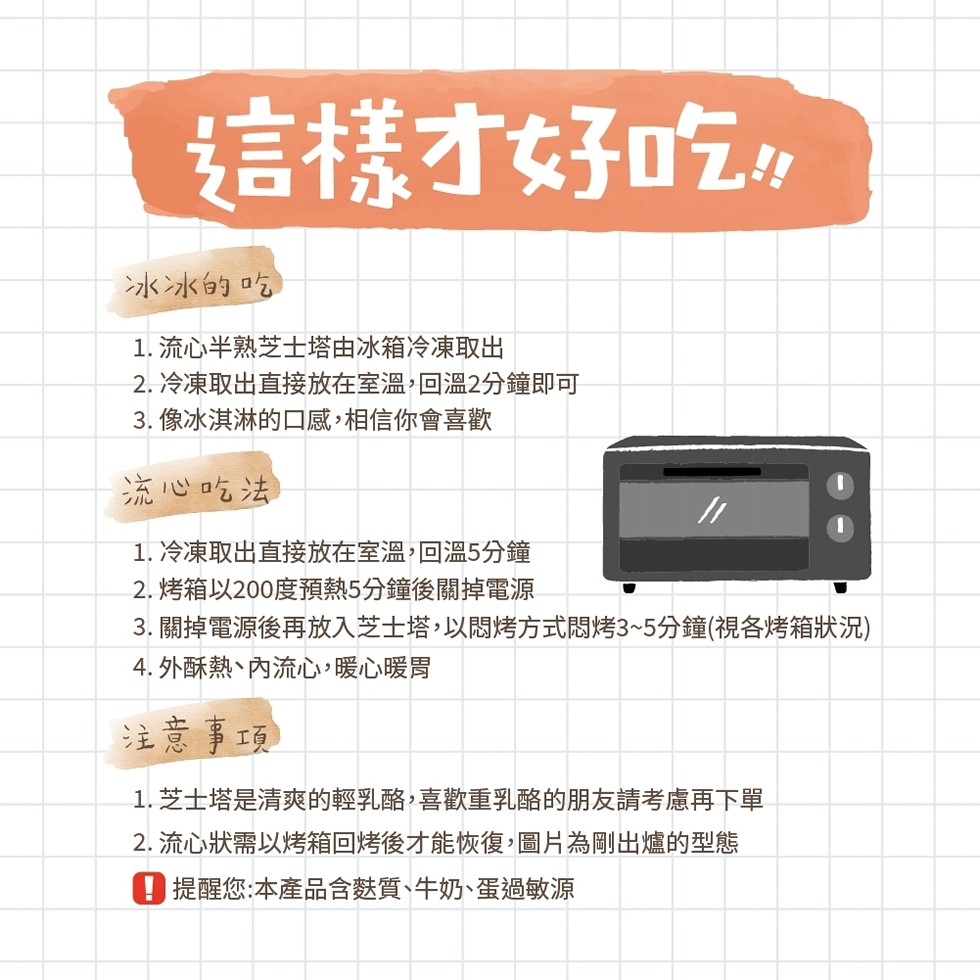 這樣才好吃!!

冰冰的吃

1. 流心半熟芝士塔由冰箱冷凍取出
2. 冷凍取出直接放在室溫,回溫2分鐘即可
3. 像冰淇淋的口感,相信你會喜歡

流心吃法

1. 冷凍取出直接放在室溫,回溫5分鐘
2. 烤箱以200度預熱5分鐘後關掉電源
3. 關掉電源後再放入芝士塔,以悶烤方式悶烤3~5分鐘(視各烤箱狀況)
4. 外酥熱、內流心,暖心暖胃

注意事項

1. 芝士塔是清爽的輕乳酪,喜歡重乳酪的朋友請考慮再下單
2. 流心狀需以烤箱回烤後才能恢復,圖片為剛出爐的型態
! 提醒您:本產品含麩質、牛奶、蛋過敏源