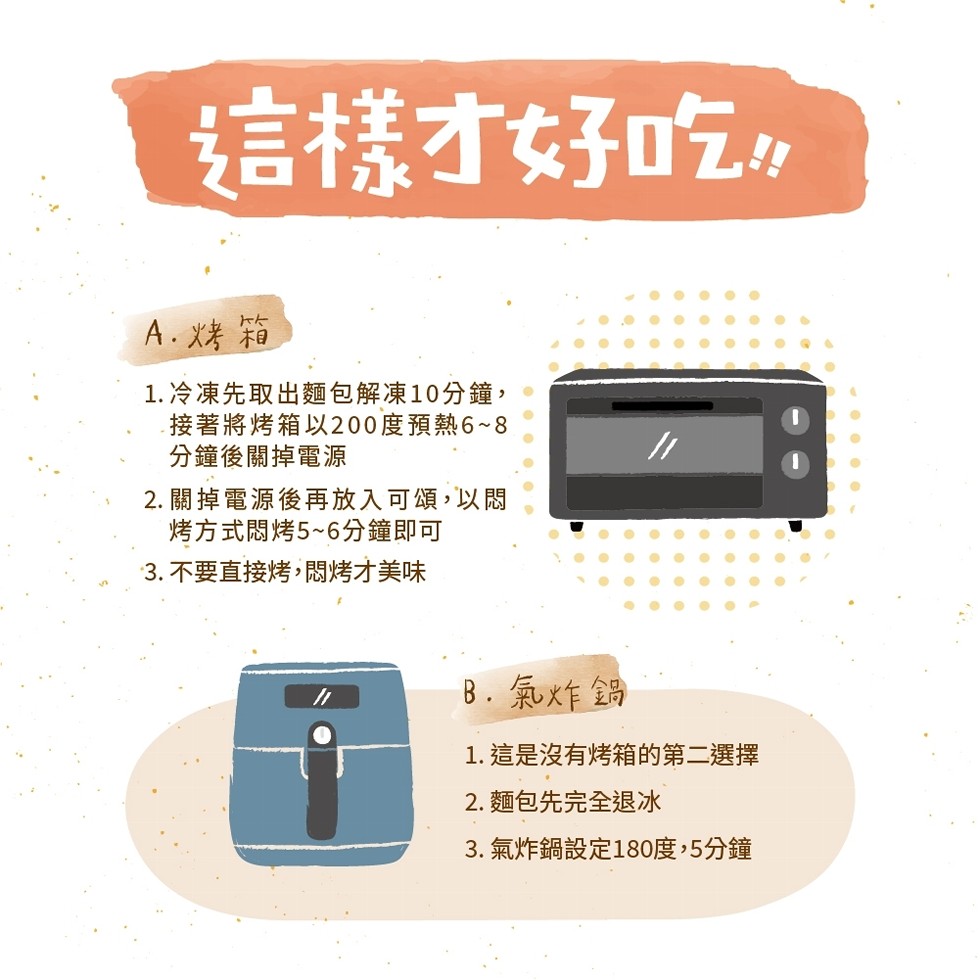 這樣才好吃!!

A. 烤箱

1. 冷凍先取出麵包解凍10分鐘，接著將烤箱以200度預熱6~8分鐘後關掉電源

2. 關掉電源後再放入可頌，以悶烤方式悶烤5~6分鐘即可

3. 不要直接烤，悶烤才美味

B. 氣炸鍋

1. 這是沒有烤箱的第二選擇

2. 麵包先完全退冰

3. 氣炸鍋設定180度，5分鐘