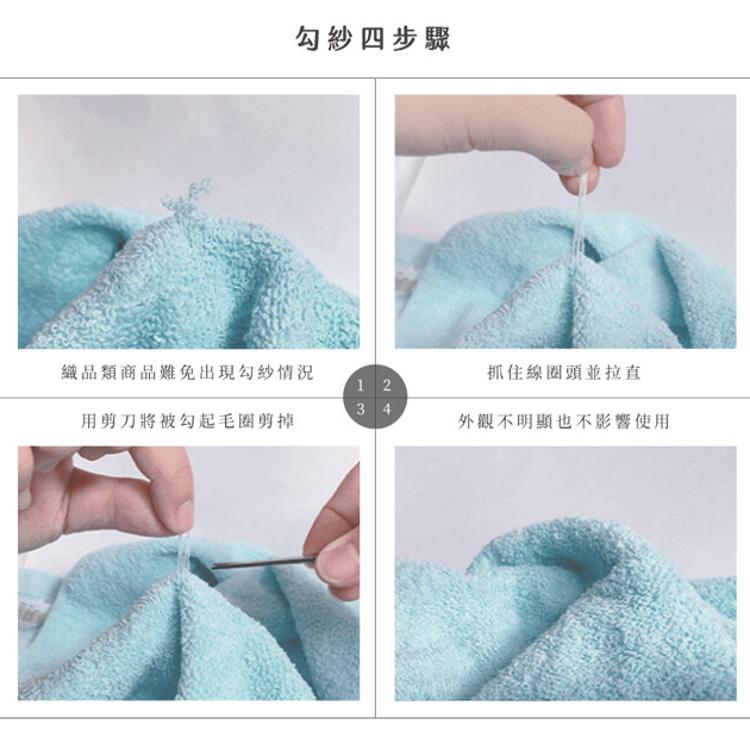 勾紗四步驟

織品類商品難免出現勾紗情況

抓住線圈頭並拉直

1 2
3 4

用剪刀將被勾起毛圈剪掉

外觀不明顯也不影響使用