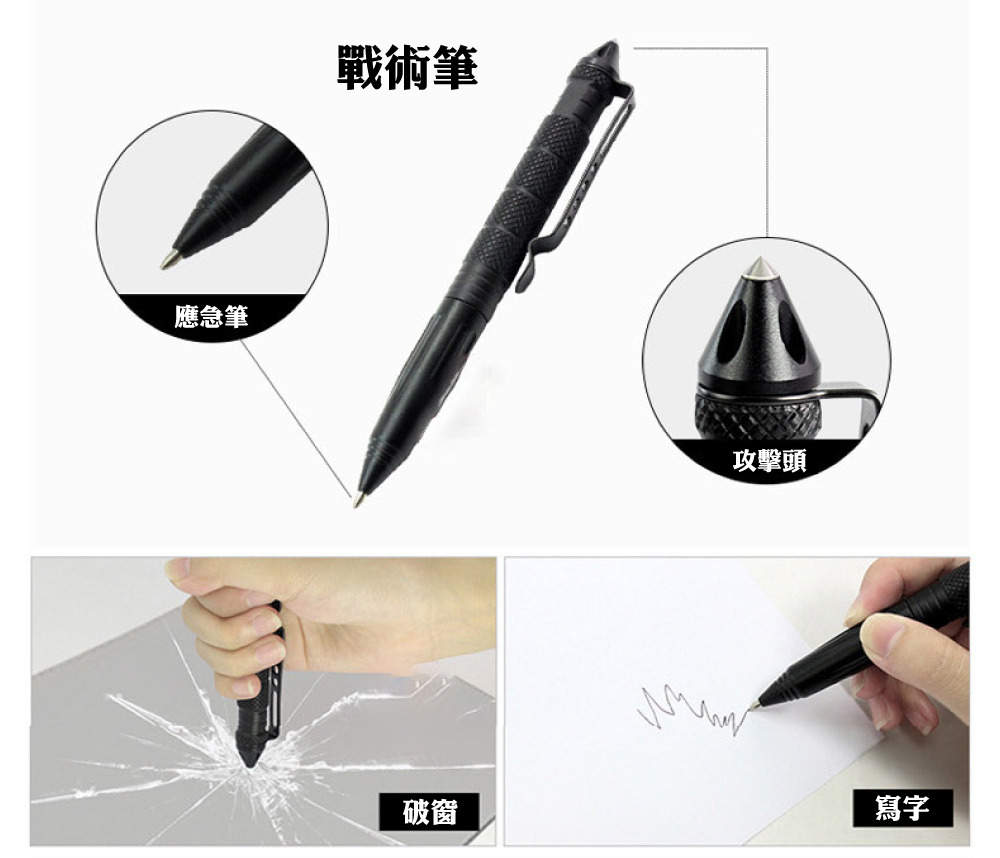 戰術筆

應急筆

攻擊頭

破窗

寫字