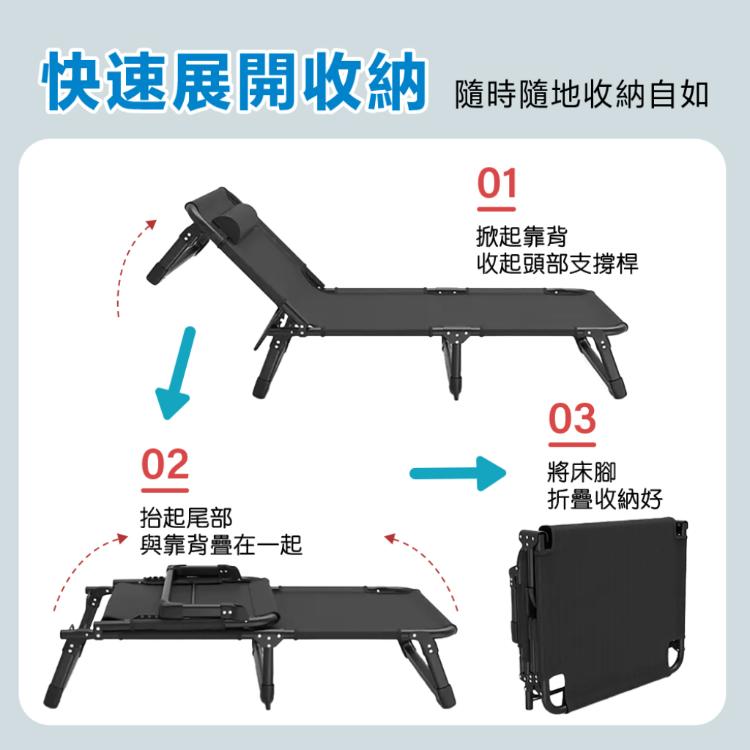 快速展開收納 隨時隨地收納自如

01
掀起靠背
收起頭部支撐桿

02
抬起尾部
與靠背疊在一起

03
將床腳
折疊收納好