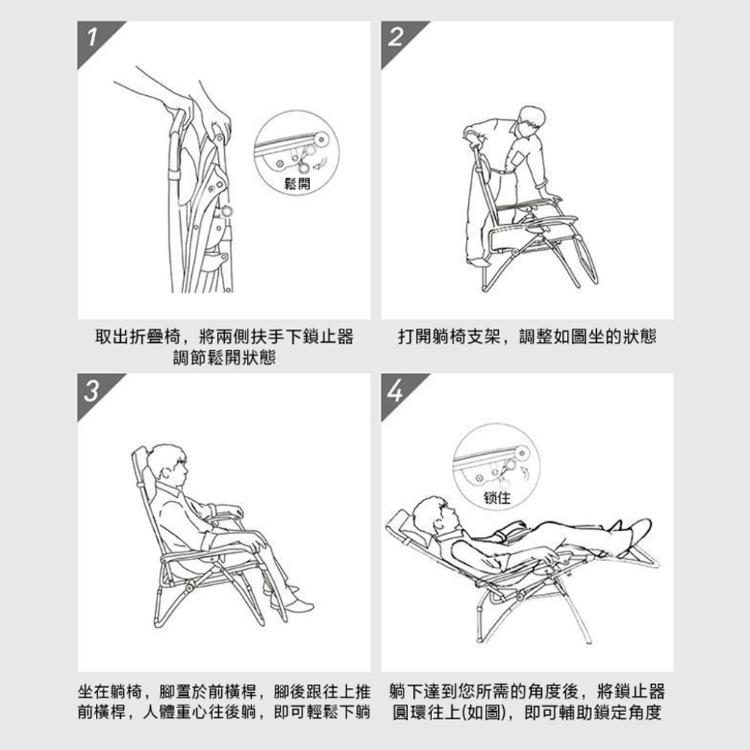 1

鬆開

取出折疊椅，將兩側扶手下鎖止器調節鬆開狀態

2

打開躺椅支架，調整如圖坐的狀態

3

坐在躺椅，腳置於前橫桿，腳後跟往上推前橫桿，人體重心往後躺，即可輕鬆下躺

4

锁住

躺下達到您所需的角度後，將鎖止器圓環往上(如圖)，即可輔助鎖定角度