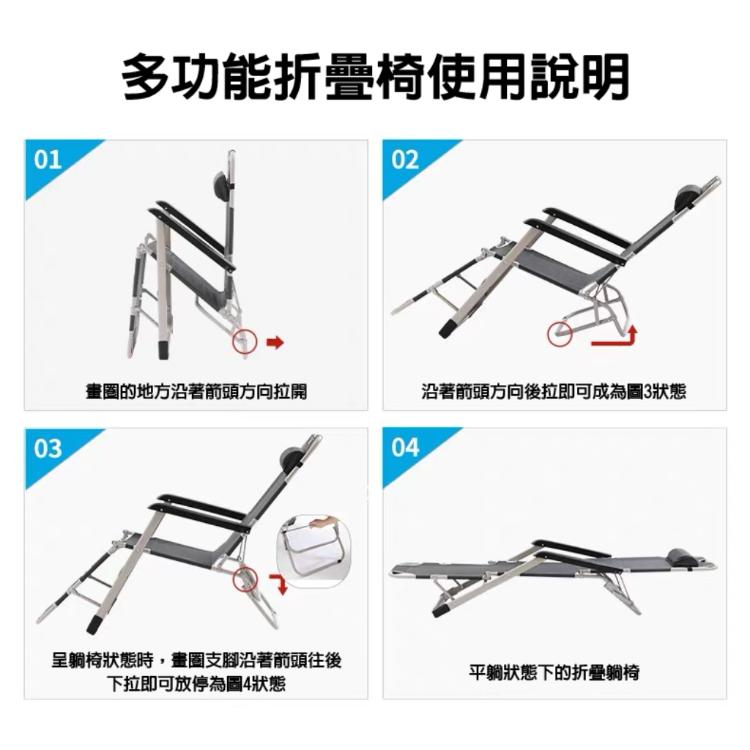 多功能折疊椅使用說明

01

畫圈的地方沿著箭頭方向拉開

02

沿著箭頭方向後拉即可成為圖3狀態

03

呈躺椅狀態時，畫圈支腳沿著箭頭往後下拉即可放停為圖4狀態

04

平躺狀態下的折疊躺椅