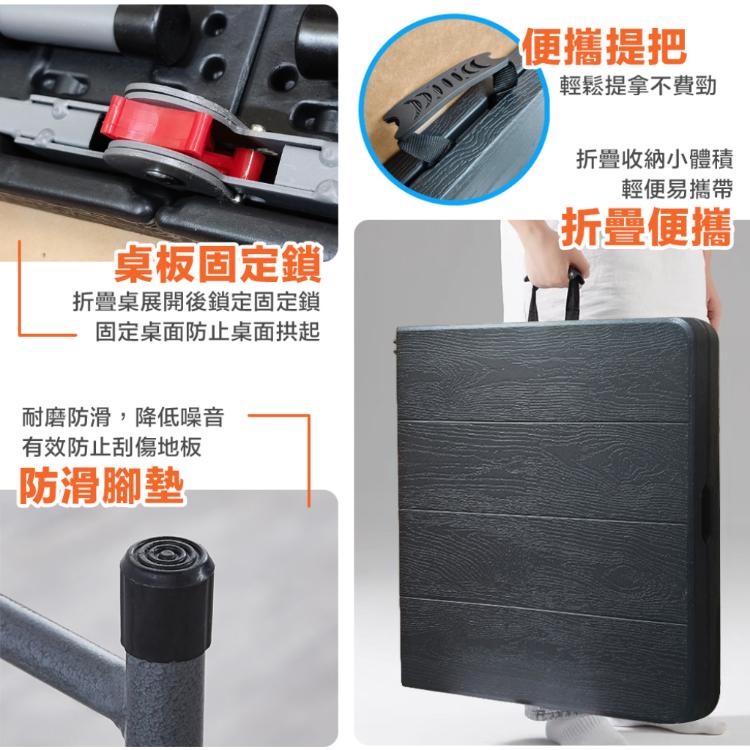 便攜提把
輕鬆提拿不費勁

折疊收納小體積
輕便易攜帶
折疊便攜

桌板固定鎖
折疊桌展開後鎖定固定鎖
固定桌面防止桌面拱起

耐磨防滑，降低噪音
有效防止刮傷地板
防滑腳墊