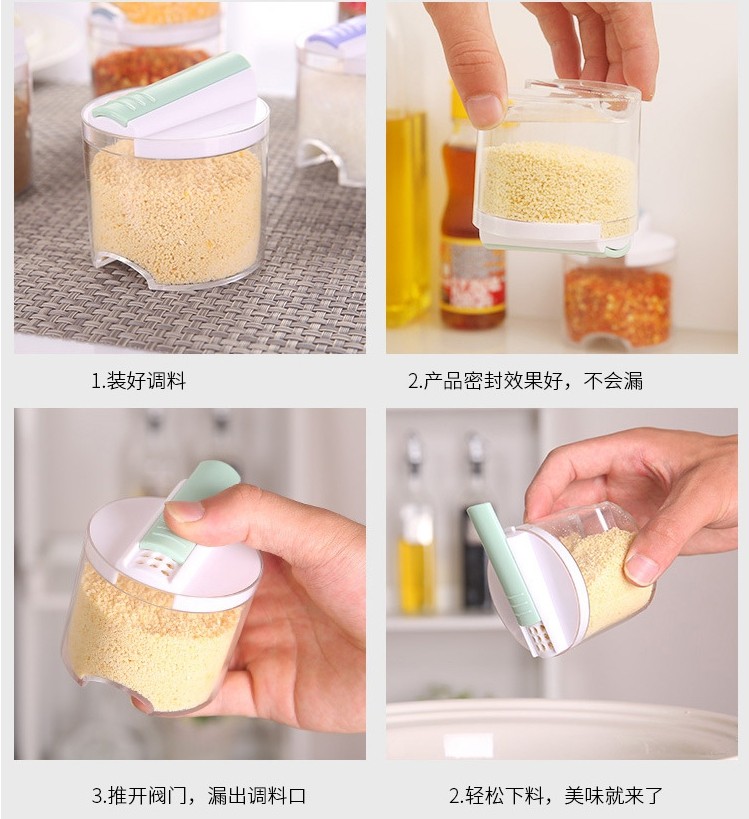 1.装好调料

2.产品密封效果好，不会漏

3.推开阀门，漏出调料口

2.轻松下料，美味就来了