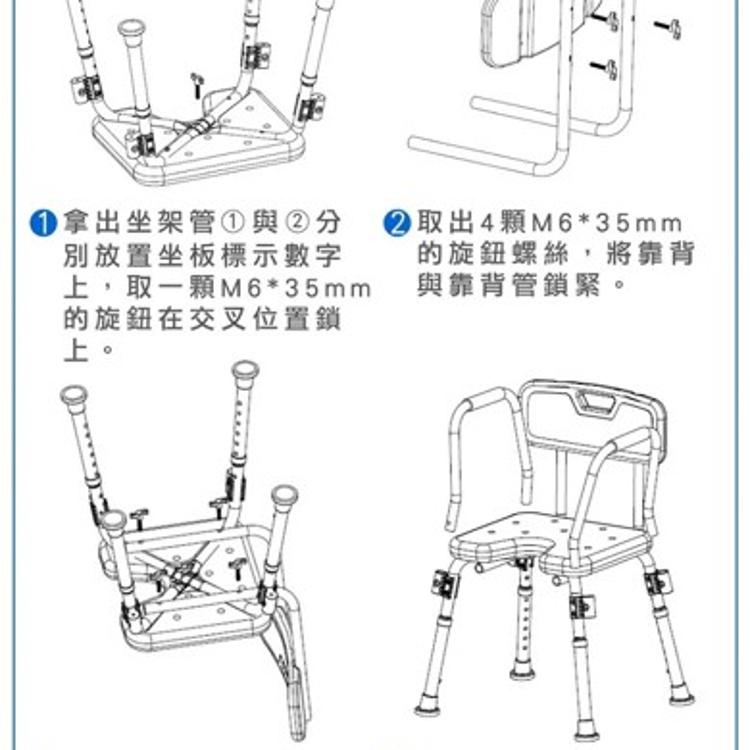 ❶ 拿出坐架管①與②分別放置坐板標示數字上，取一顆M6*35mm的旋鈕在交叉位置鎖上。

❷ 取出4顆M6*35mm的旋鈕螺絲，將靠背與靠背管鎖緊。