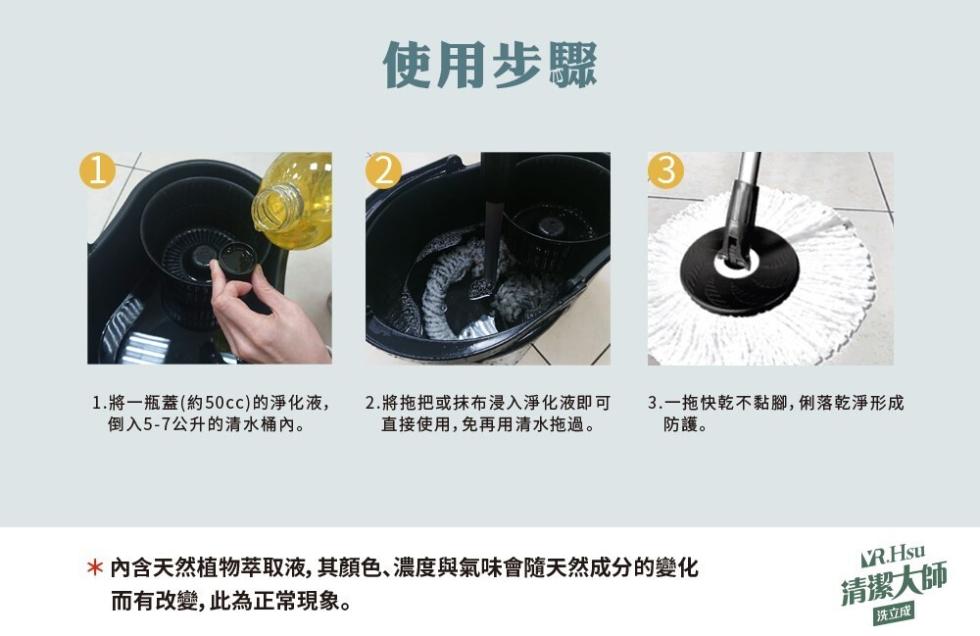 使用步驟

1

2

3

1.將一瓶蓋(約50cc)的淨化液，倒入5-7公升的清水桶內。

2.將拖把或抹布浸入淨化液即可直接使用，免再用清水拖過。

3.一拖快乾不黏腳，俐落乾淨形成防護。

＊ 內含天然植物萃取液，其顏色、濃度與氣味會隨天然成分的變化而有改變，此為正常現象。

VR.Hsu
清潔大師
洗立成