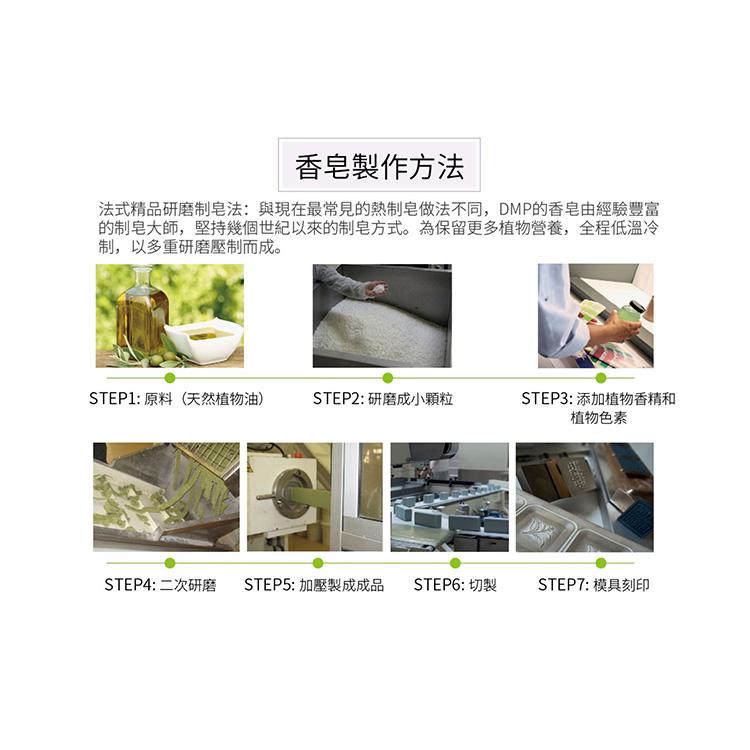 香皂製作方法

法式精品研磨制皂法：與現在最常見的熱制皂做法不同，DMP的香皂由經驗豐富的制皂大師，堅持幾個世紀以來的制皂方式。為保留更多植物營養，全程低溫冷制，以多重研磨壓制而成。

STEP1: 原料（天然植物油）

STEP2: 研磨成小顆粒

STEP3: 添加植物香精和植物色素

STEP4: 二次研磨

STEP5: 加壓製成成品

STEP6: 切製

STEP7: 模具刻印