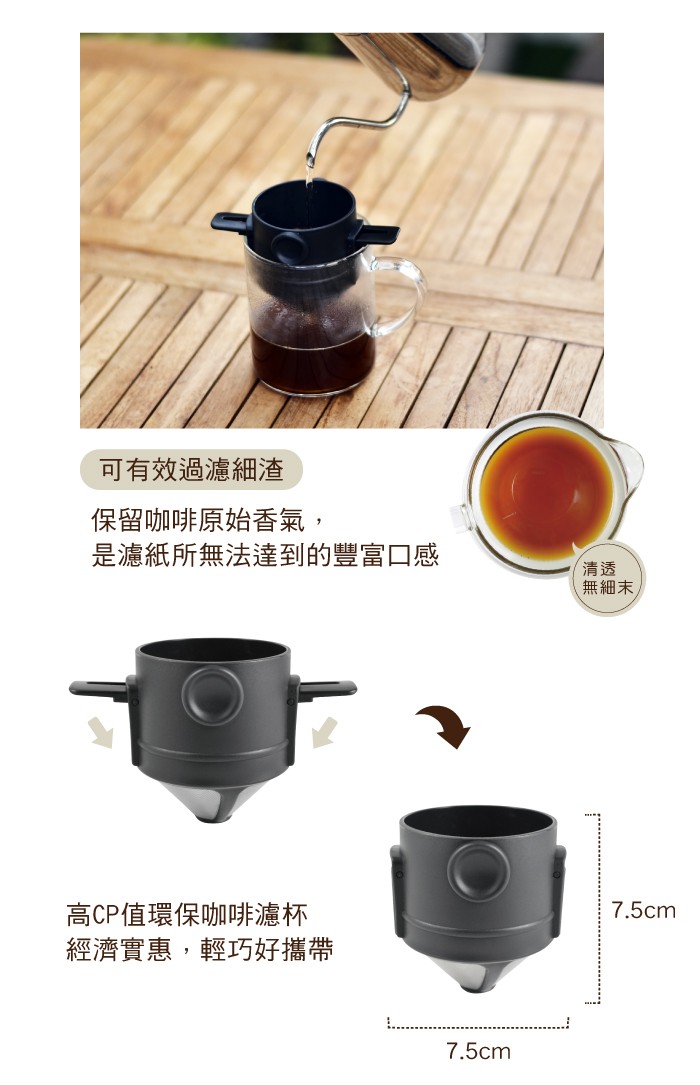 可有效過濾細渣

保留咖啡原始香氣，
是濾紙所無法達到的豐富口感

清透
無細末

高CP值環保咖啡濾杯
經濟實惠，輕巧好攜帶

7.5cm

7.5cm